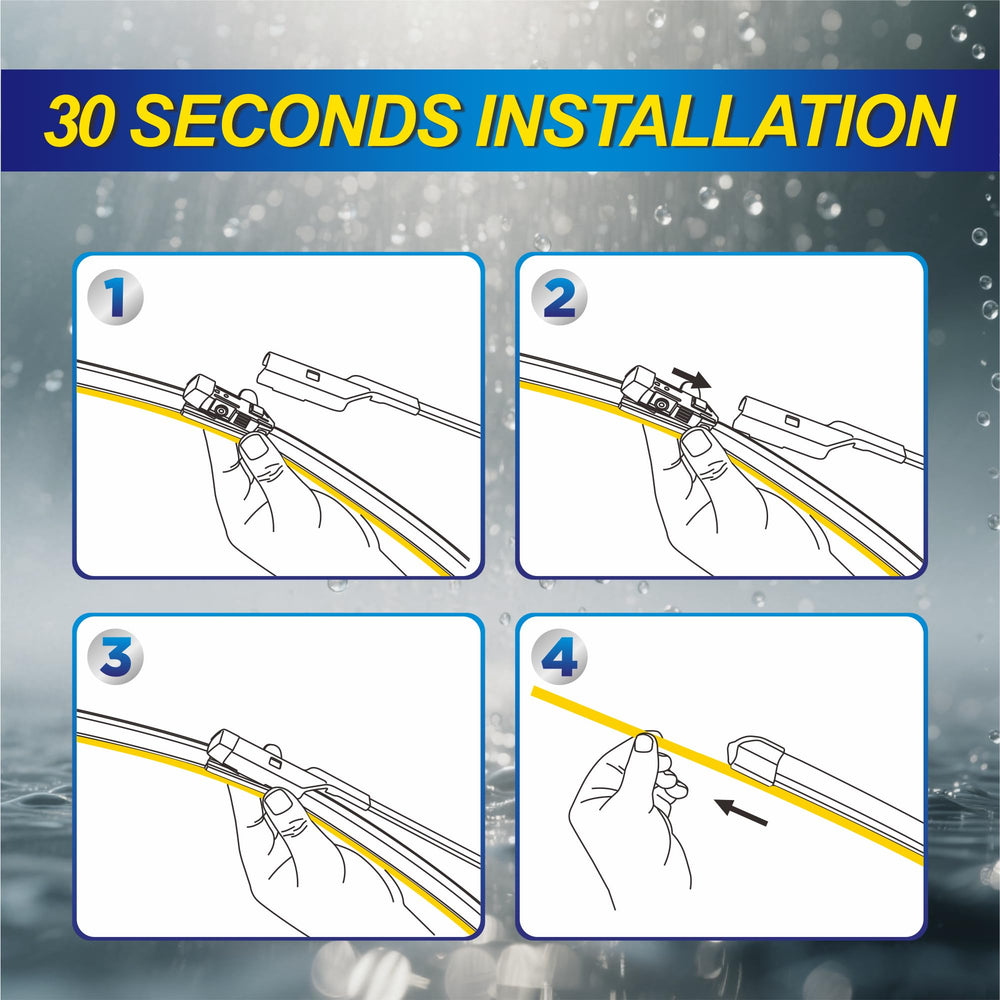 30 SECONDS INSTALLATION

1

2

3

4