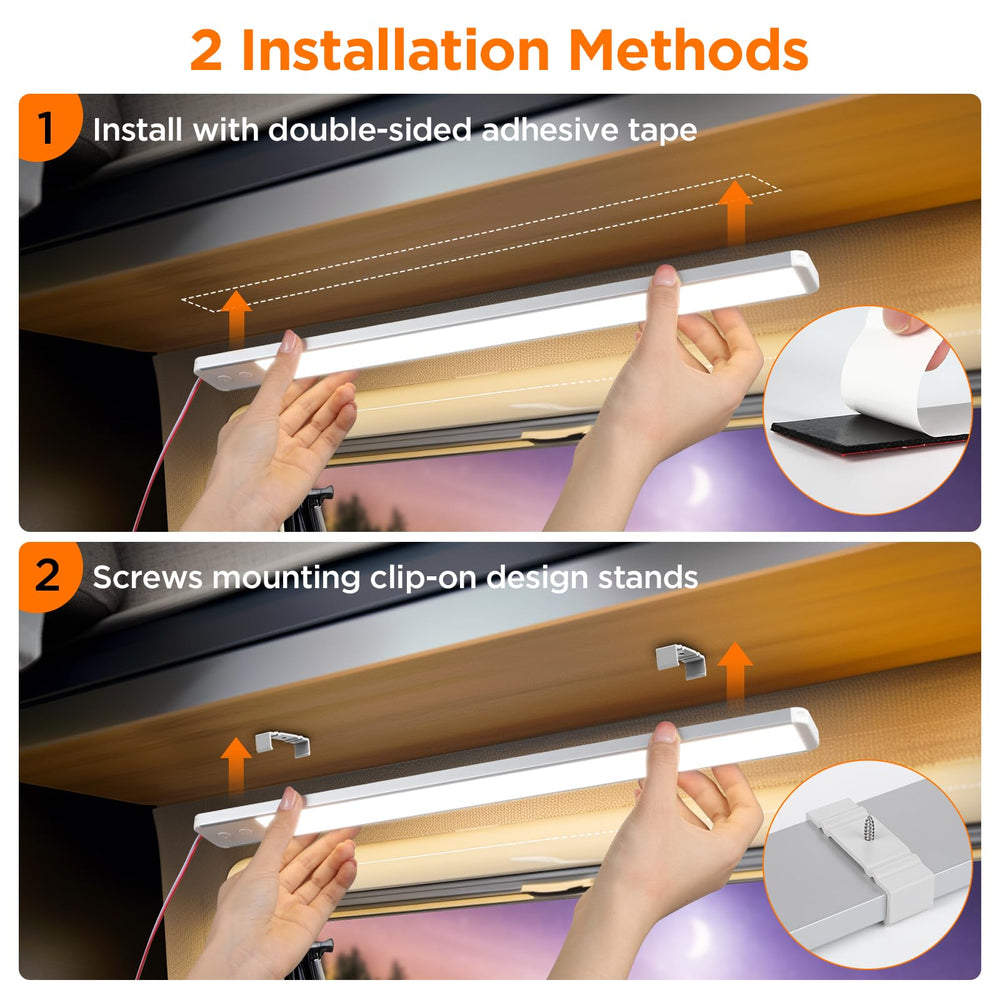 2 Installation Methods

1 Install with double-sided adhesive tape

2 Screws mounting clip-on design stands