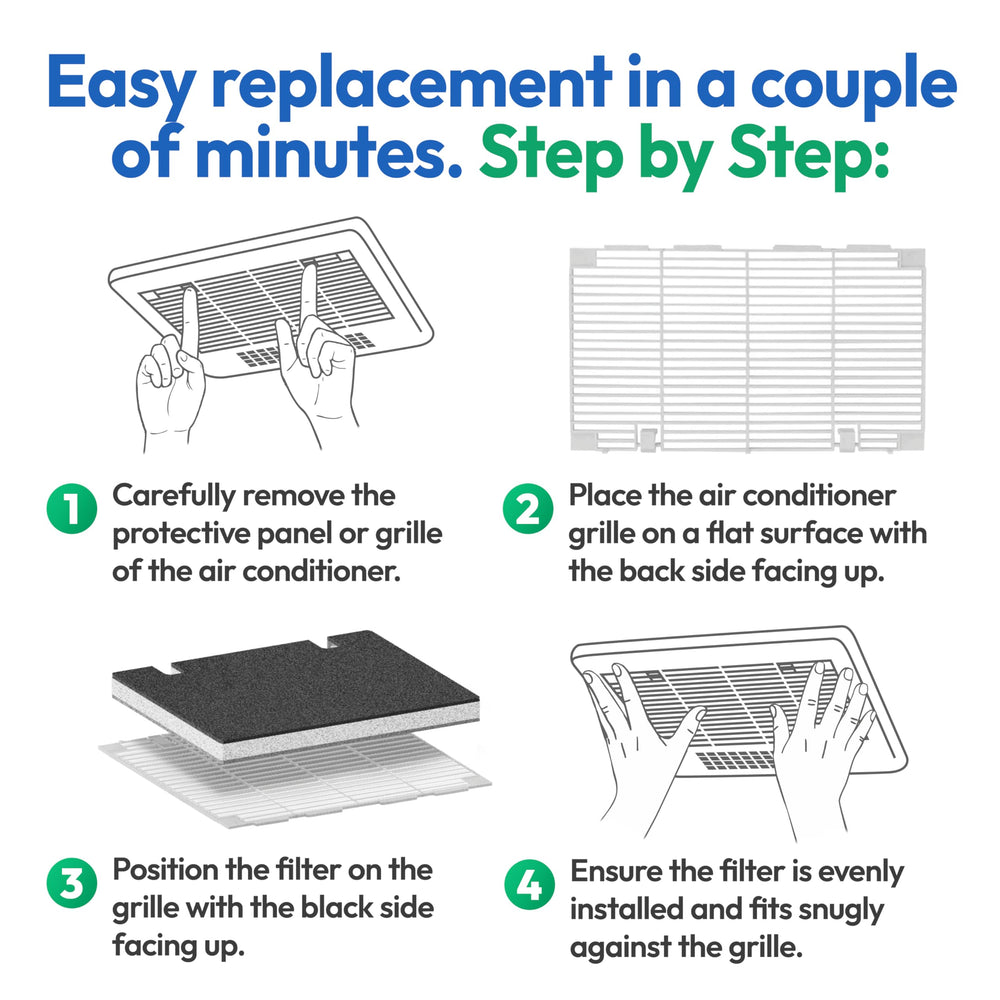 Easy replacement in a couple of minutes. Step by Step:

1 Carefully remove the protective panel or grille of the air conditioner.

2 Place the air conditioner grille on a flat surface with the back side facing up.

3 Position the filter on the grille with the black side facing up.

4 Ensure the filter is evenly installed and fits snugly against the grille.