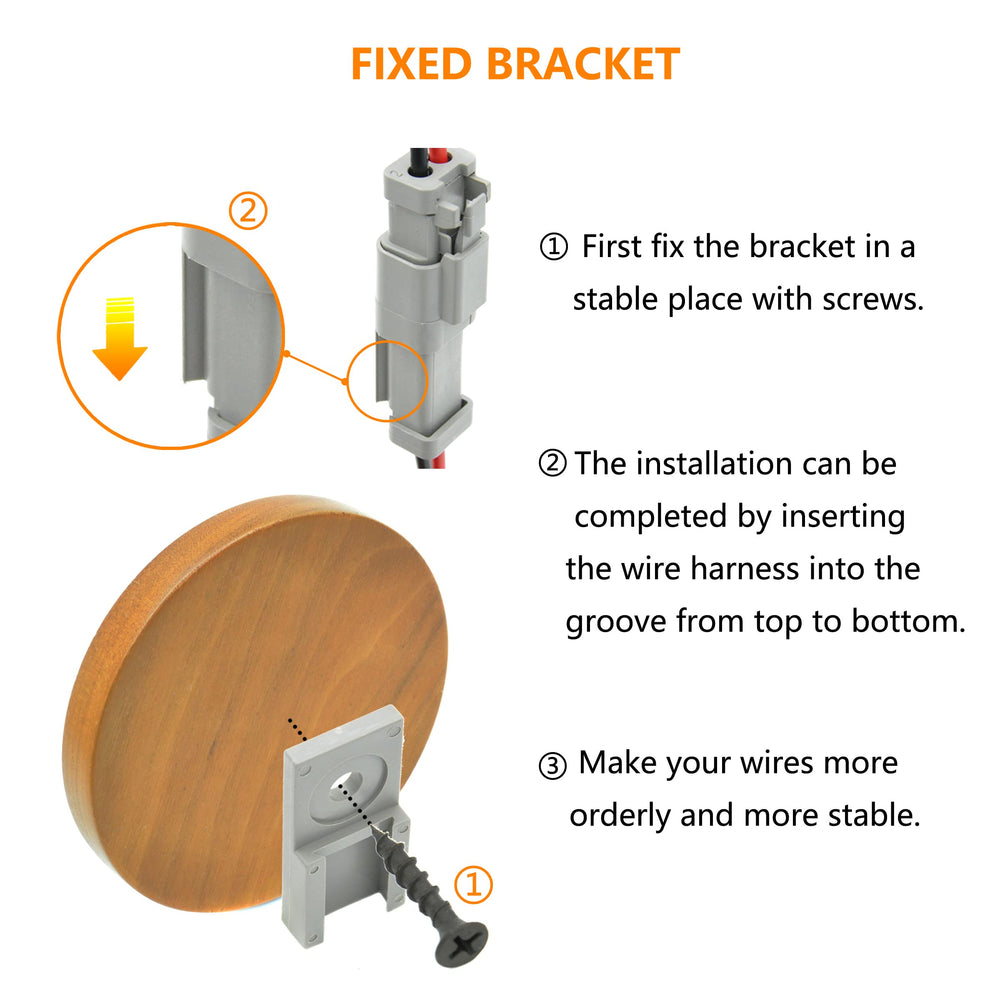 FIXED BRACKET

②

① First fix the bracket in a stable place with screws.

② The installation can be completed by inserting the wire harness into the groove from top to bottom.

③ Make your wires more orderly and more stable.

①