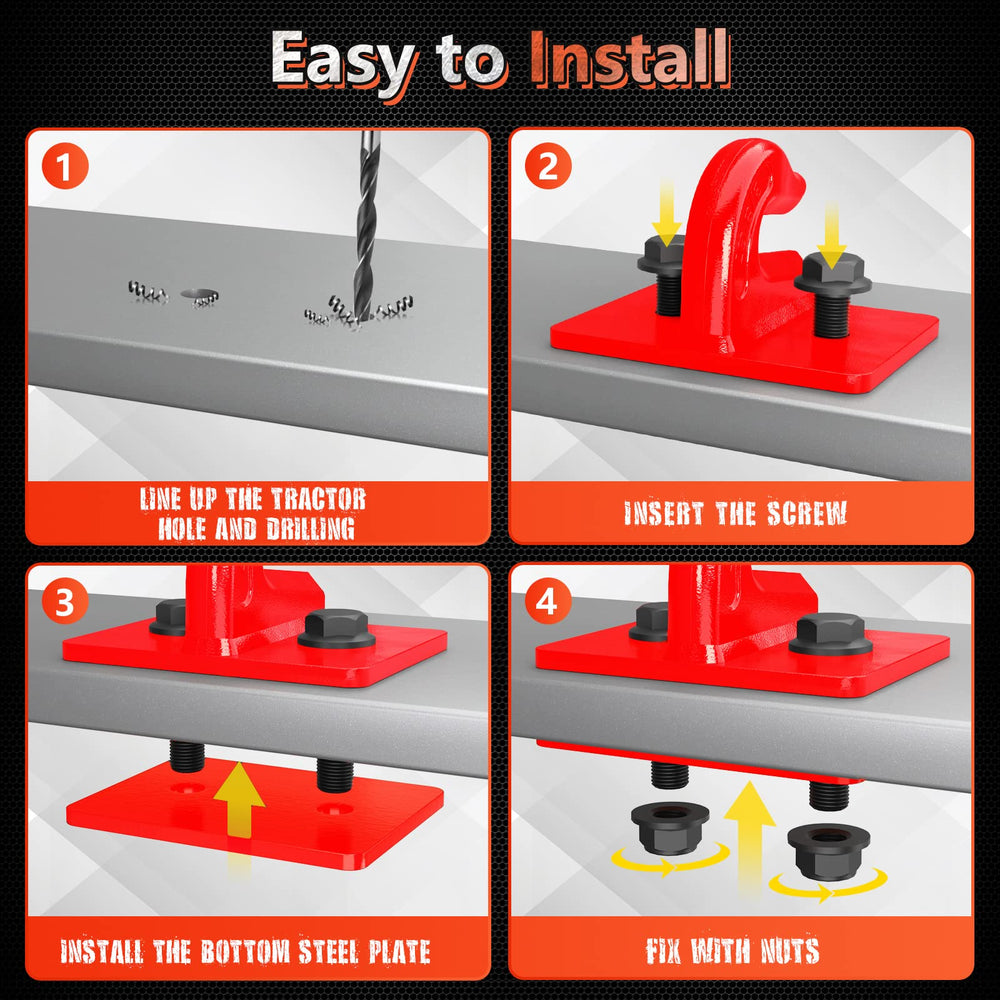 Easy to Install

1

LINE UP THE TRACTOR HOLE AND DRILLING

2

INSERT THE SCREW

3

INSTALL THE BOTTOM STEEL PLATE

4

FIX WITH NUTS