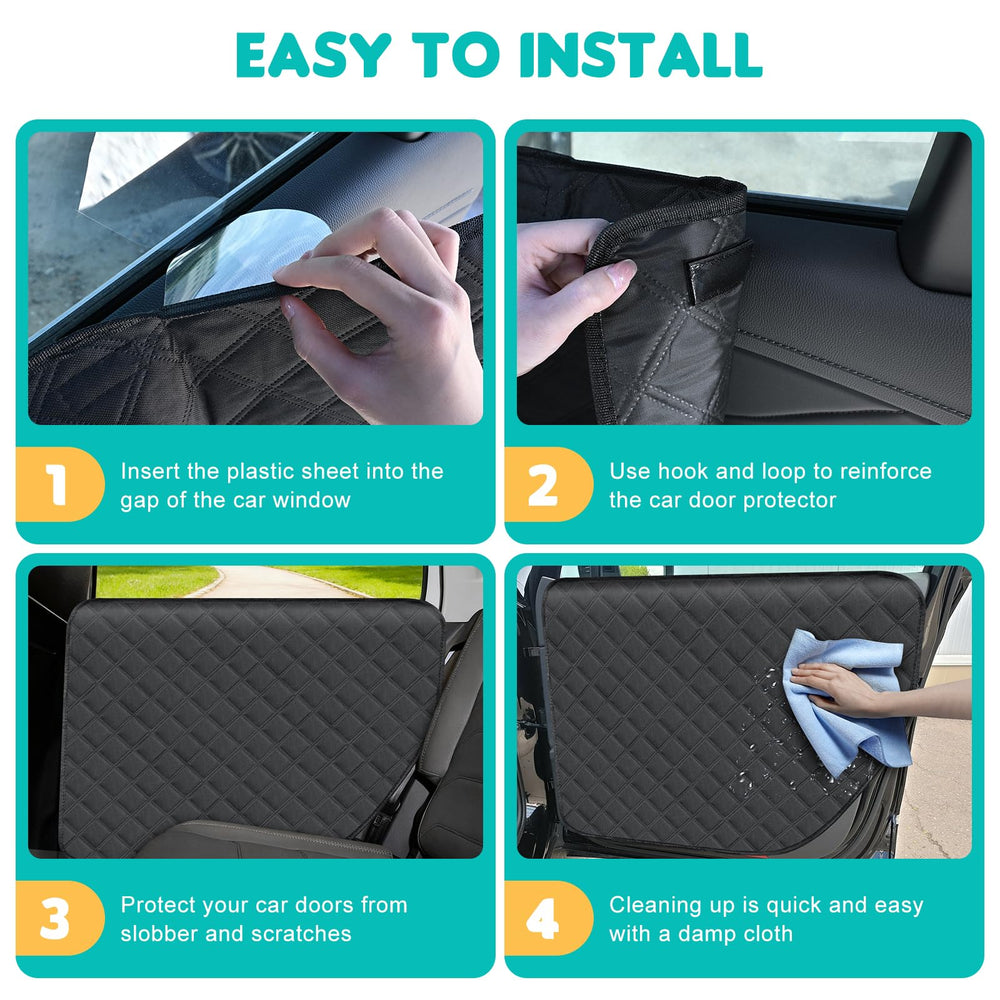 EASY TO INSTALL

1 Insert the plastic sheet into the gap of the car window

2 Use hook and loop to reinforce the car door protector

3 Protect your car doors from slobber and scratches

4 Cleaning up is quick and easy with a damp cloth