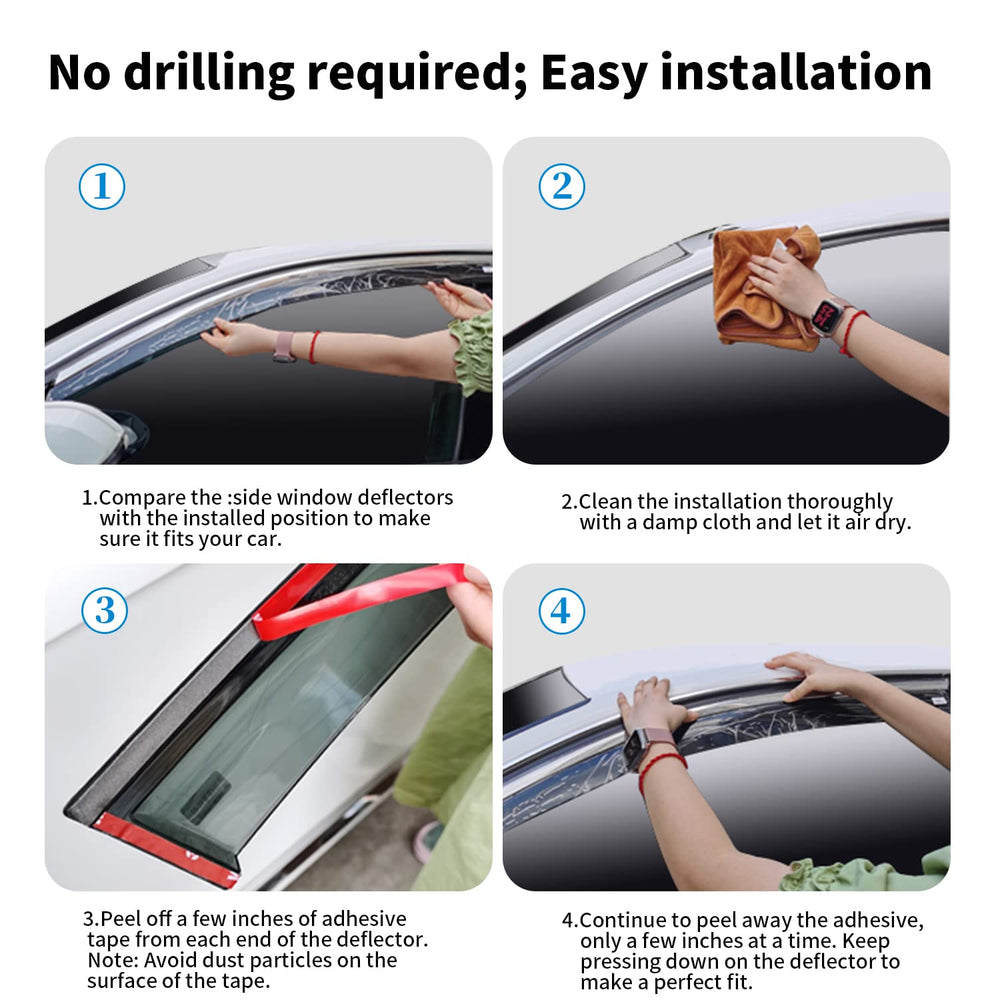 No drilling required; Easy installation

①

②

1.Compare the :side window deflectors with the installed position to make sure it fits your car.

2.Clean the installation thoroughly with a damp cloth and let it air dry.

③

④

3.Peel off a few inches of adhesive tape from each end of the deflector. Note: Avoid dust particles on the surface of the tape.

4.Continue to peel away the adhesive, only a few inches at a time. Keep pressing down on the deflector to make a perfect fit.