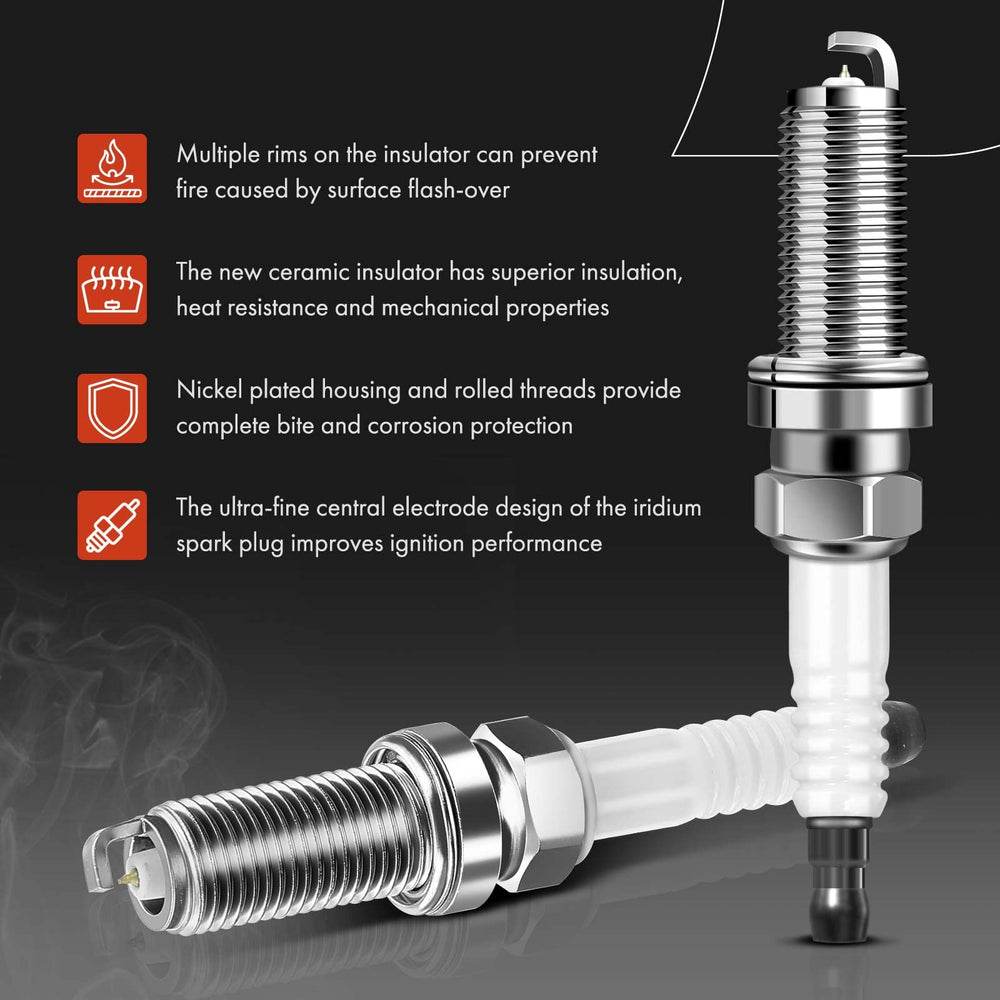 Multiple rims on the insulator can prevent fire caused by surface flash-over

The new ceramic insulator has superior insulation, heat resistance and mechanical properties

Nickel plated housing and rolled threads provide complete bite and corrosion protection

The ultra-fine central electrode design of the iridium spark plug improves ignition performance