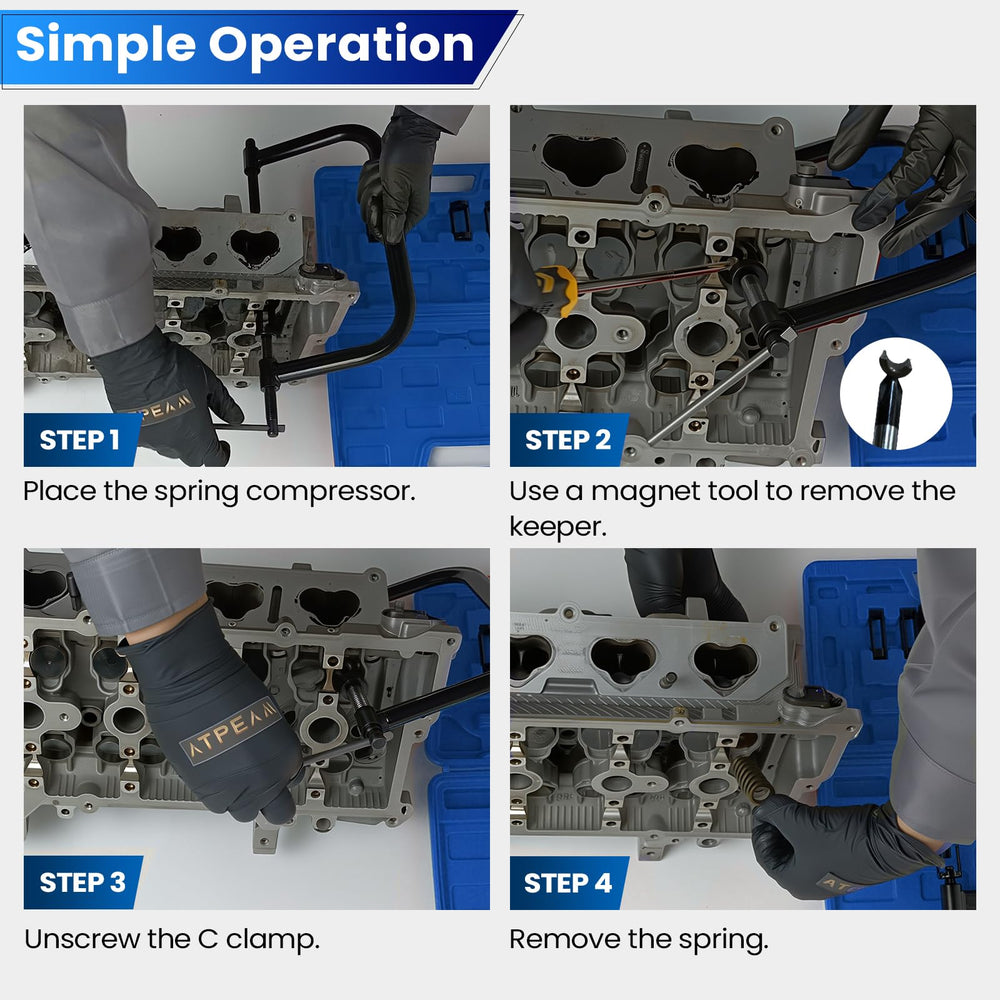 Simple Operation

ATPEAM

STEP 1

Place the spring compressor.

STEP 2

Use a magnet tool to remove the keeper.

ATPEAM

STEP 3

Unscrew the C clamp.

STEP 4

Remove the spring.