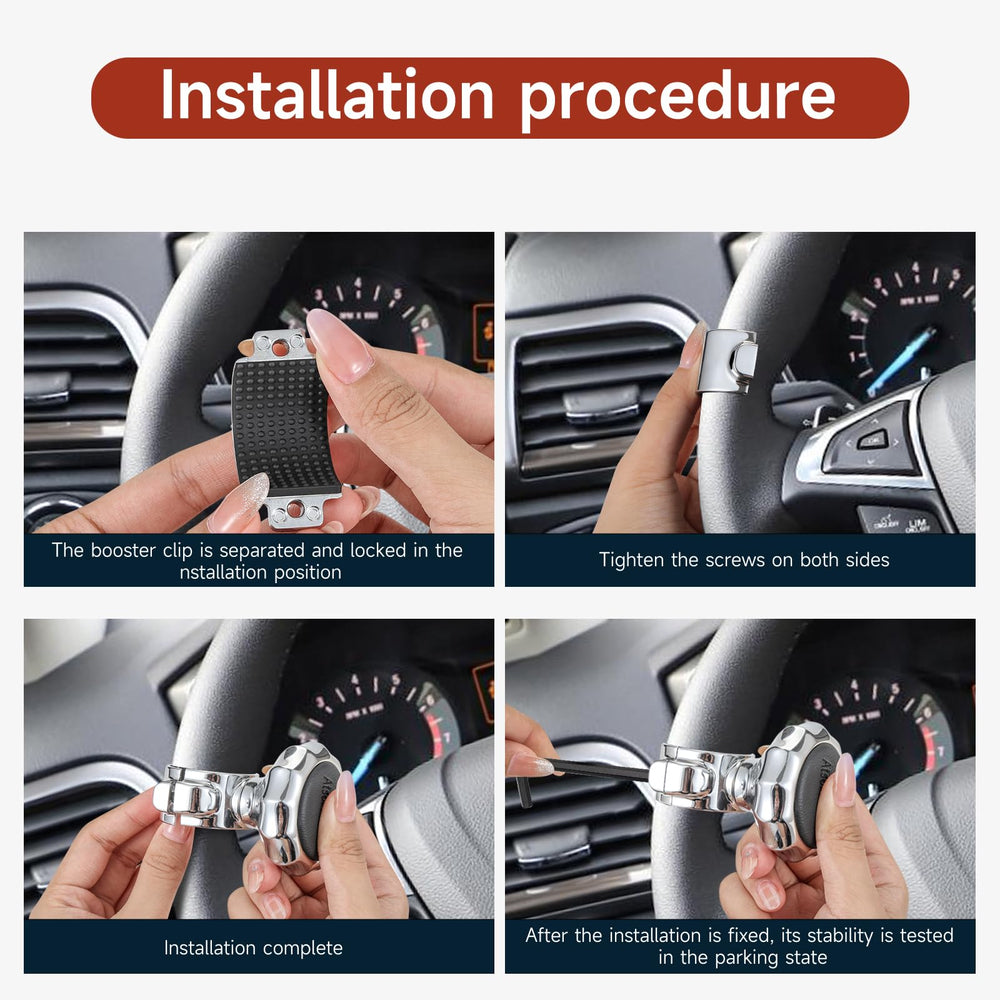 Installation procedure

The booster clip is separated and locked in the nstallation position

Tighten the screws on both sides

Installation complete

After the installation is fixed, its stability is tested in the parking state