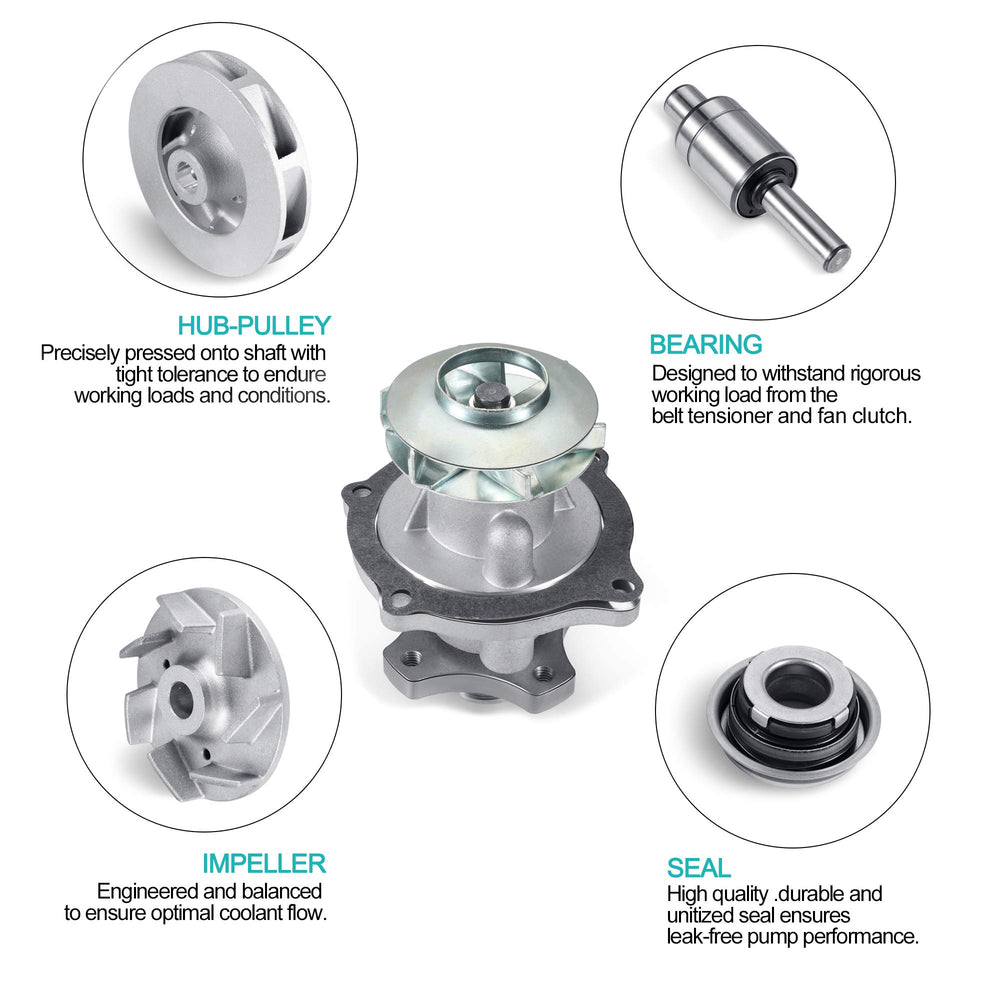 HUB-PULLEY
Precisely pressed onto shaft with tight tolerance to endure working loads and conditions.

BEARING
Designed to withstand rigorous working load from the belt tensioner and fan clutch.

IMPELLER
Engineered and balanced to ensure optimal coolant flow.

SEAL
High quality .durable and unitized seal ensures leak-free pump performance.