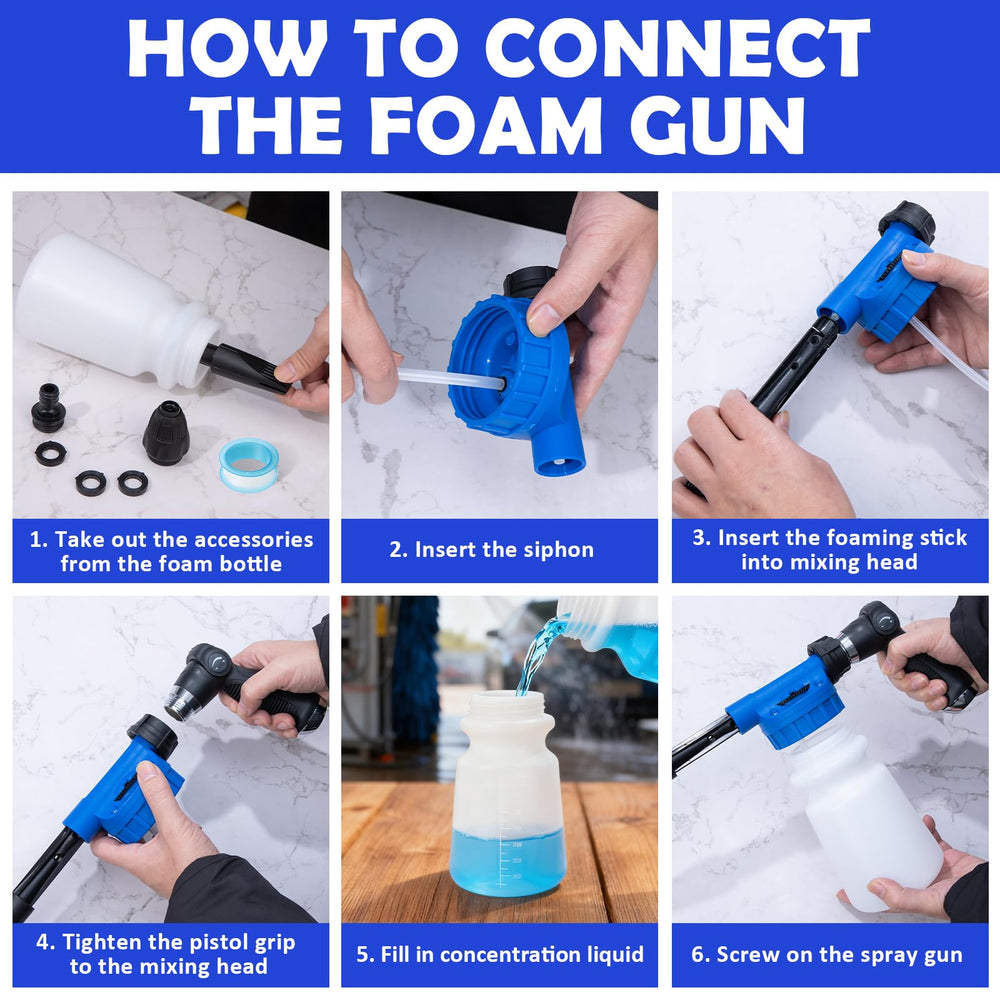 HOW TO CONNECT THE FOAM GUN

1. Take out the accessories from the foam bottle

2. Insert the siphon

3. Insert the foaming stick into mixing head

4. Tighten the pistol grip to the mixing head

5. Fill in concentration liquid

6. Screw on the spray gun