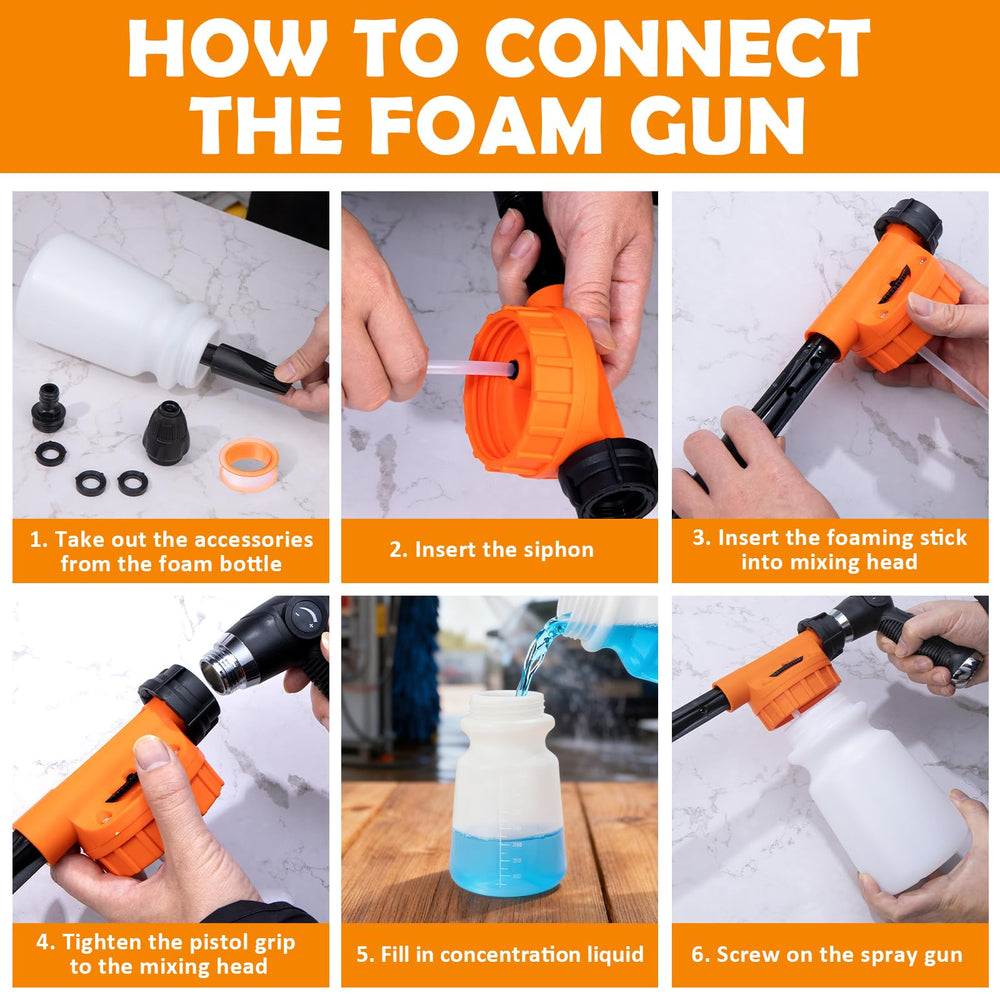 HOW TO CONNECT THE FOAM GUN

1. Take out the accessories from the foam bottle

2. Insert the siphon

3. Insert the foaming stick into mixing head

4. Tighten the pistol grip to the mixing head

5. Fill in concentration liquid

6. Screw on the spray gun