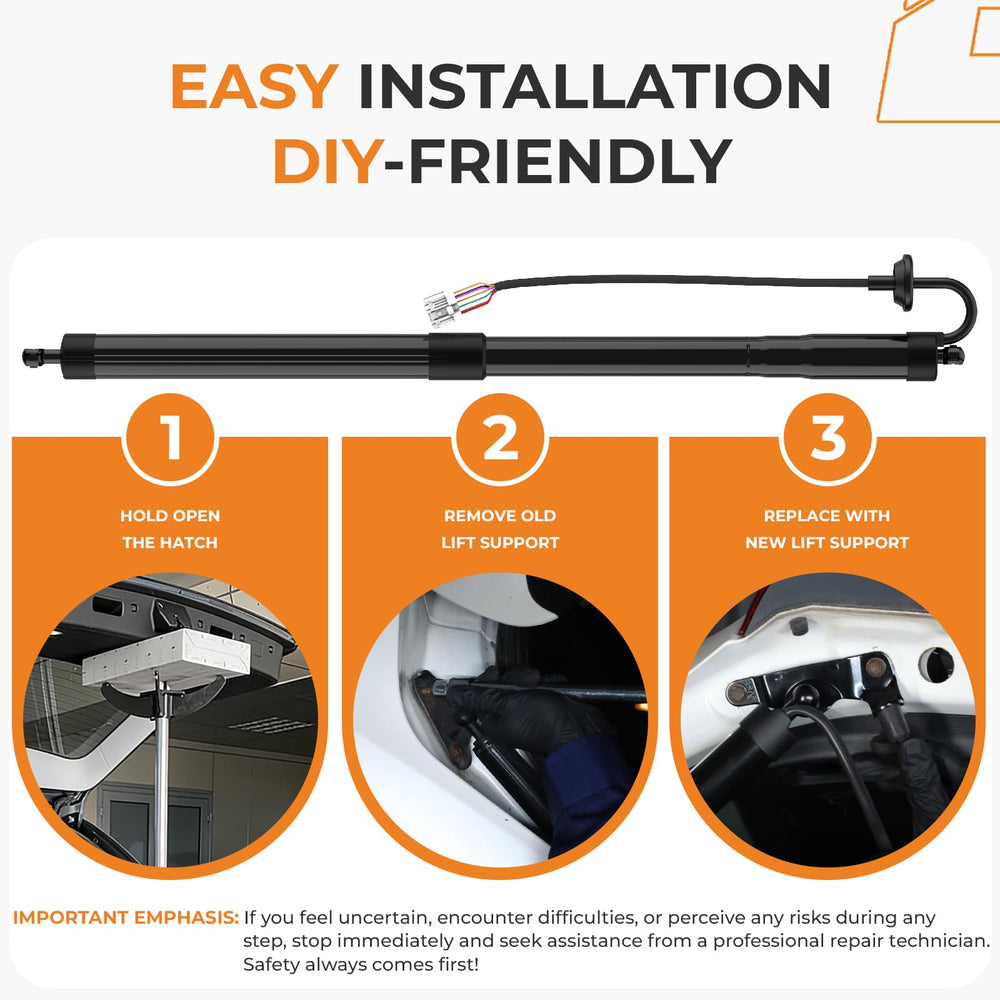 EASY INSTALLATION
DIY-FRIENDLY

1
HOLD OPEN THE HATCH

2
REMOVE OLD LIFT SUPPORT

3
REPLACE WITH NEW LIFT SUPPORT

IMPORTANT EMPHASIS: If you feel uncertain, encounter difficulties, or perceive any risks during any step, stop immediately and seek assistance from a professional repair technician. Safety always comes first!