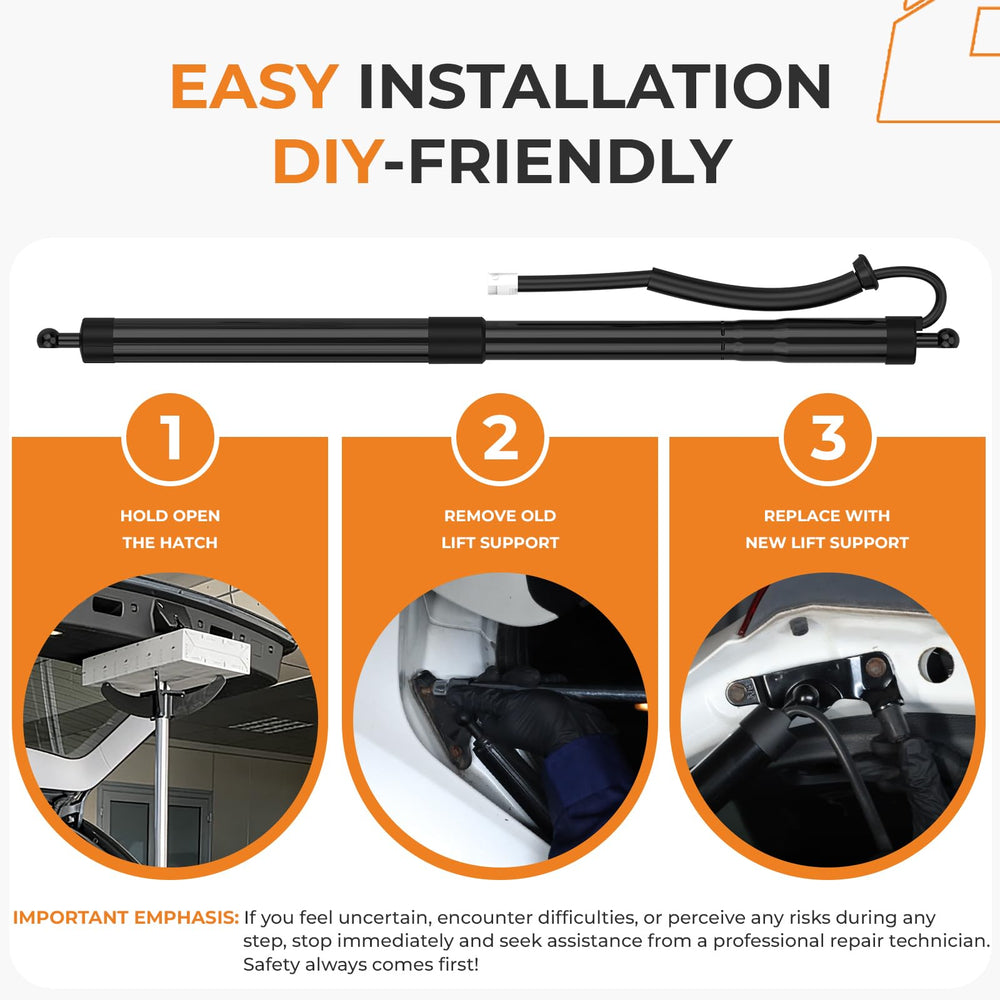 EASY INSTALLATION
DIY-FRIENDLY

1
HOLD OPEN THE HATCH

2
REMOVE OLD LIFT SUPPORT

3
REPLACE WITH NEW LIFT SUPPORT

IMPORTANT EMPHASIS: If you feel uncertain, encounter difficulties, or perceive any risks during any step, stop immediately and seek assistance from a professional repair technician. Safety always comes first!