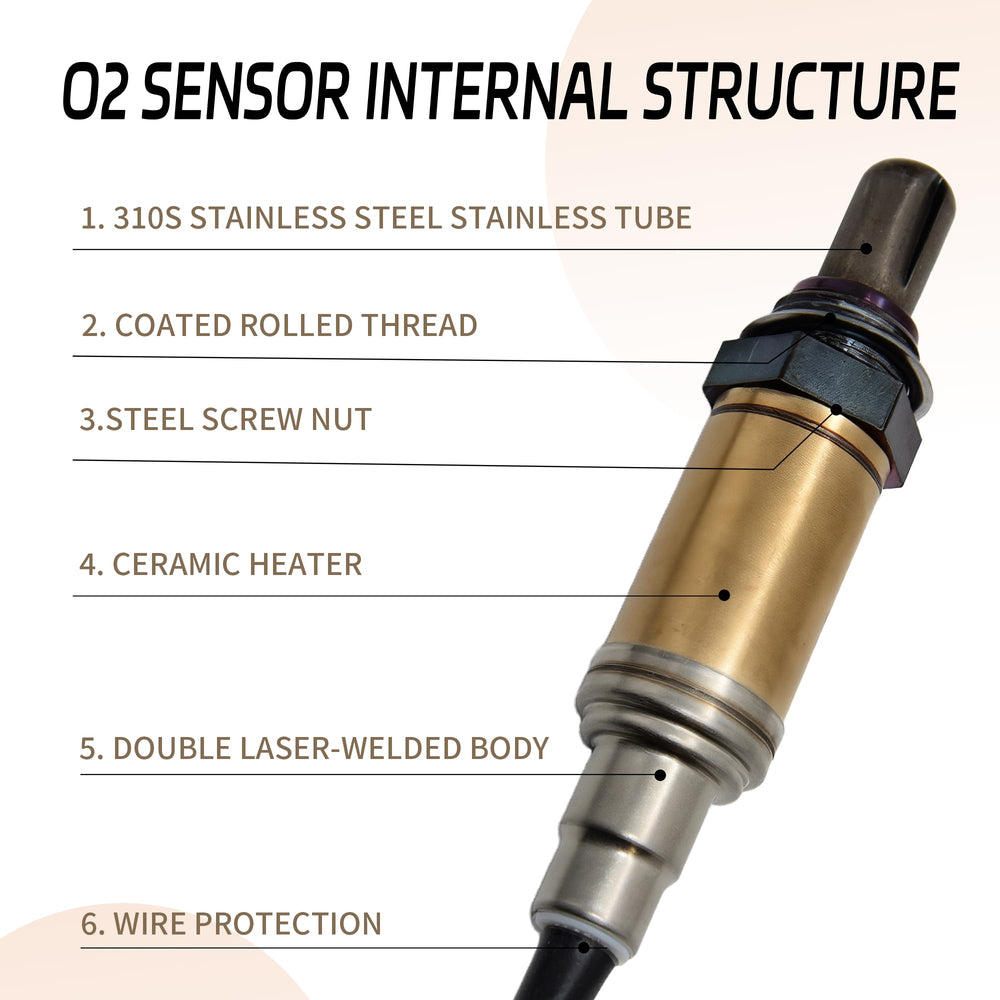 O2 SENSOR INTERNAL STRUCTURE

1. 310S STAINLESS STEEL STAINLESS TUBE

2. COATED ROLLED THREAD

3.STEEL SCREW NUT

4. CERAMIC HEATER

5. DOUBLE LASER-WELDED BODY

6. WIRE PROTECTION