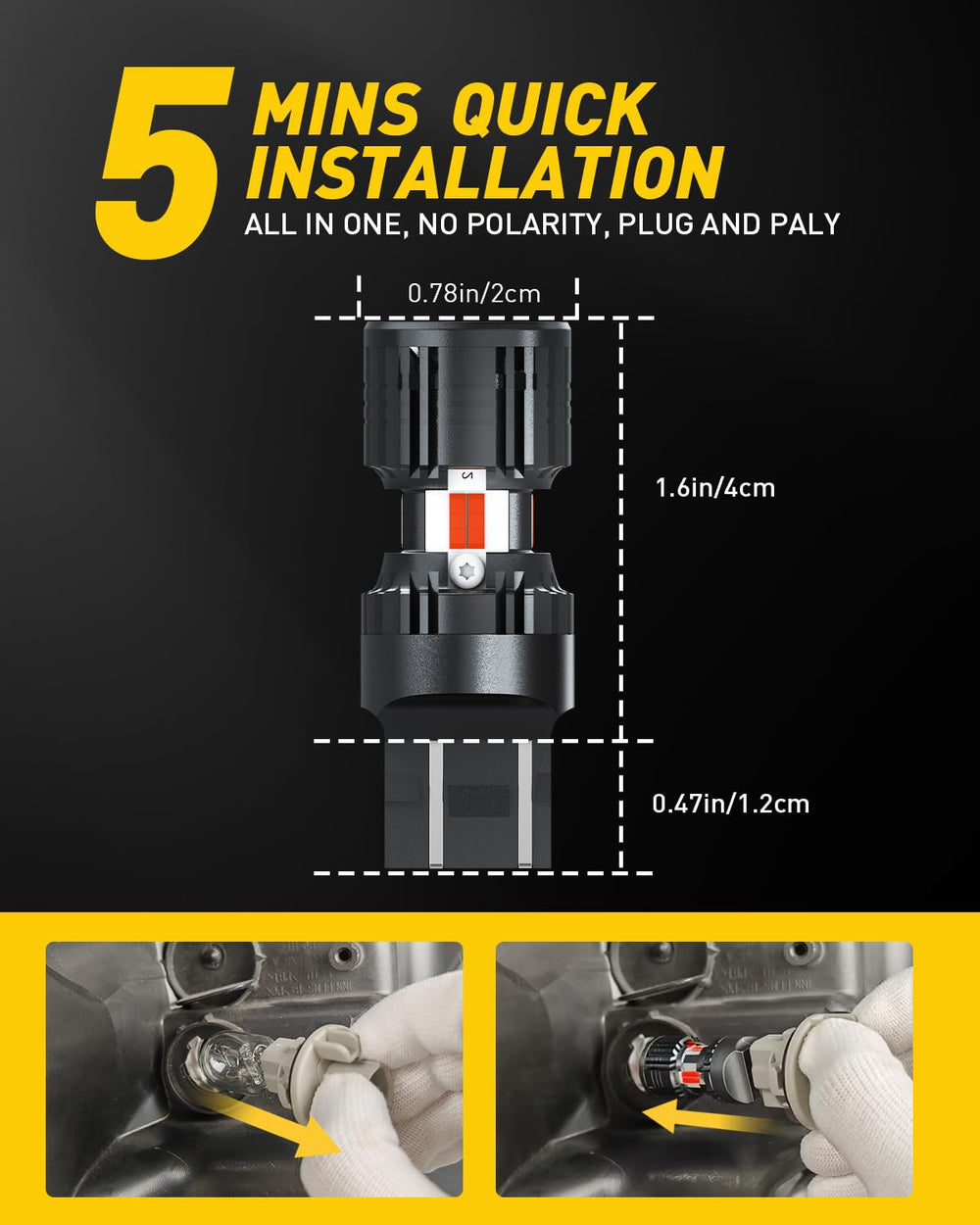 5 MINS QUICK INSTALLATION
ALL IN ONE, NO POLARITY, PLUG AND PALY

0.78in/2cm

1.6in/4cm

0.47in/1.2cm