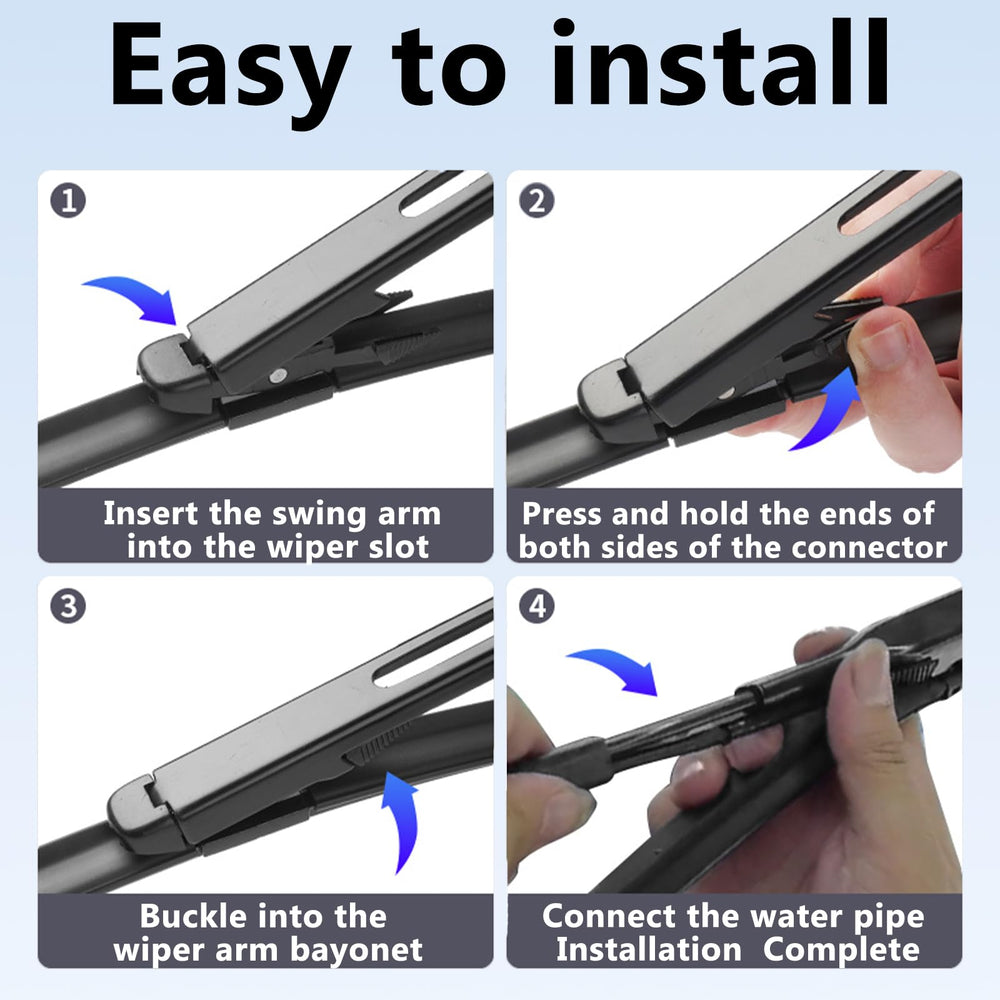 Easy to install

1
Insert the swing arm into the wiper slot

2
Press and hold the ends of both sides of the connector

3
Buckle into the wiper arm bayonet

4
Connect the water pipe Installation Complete