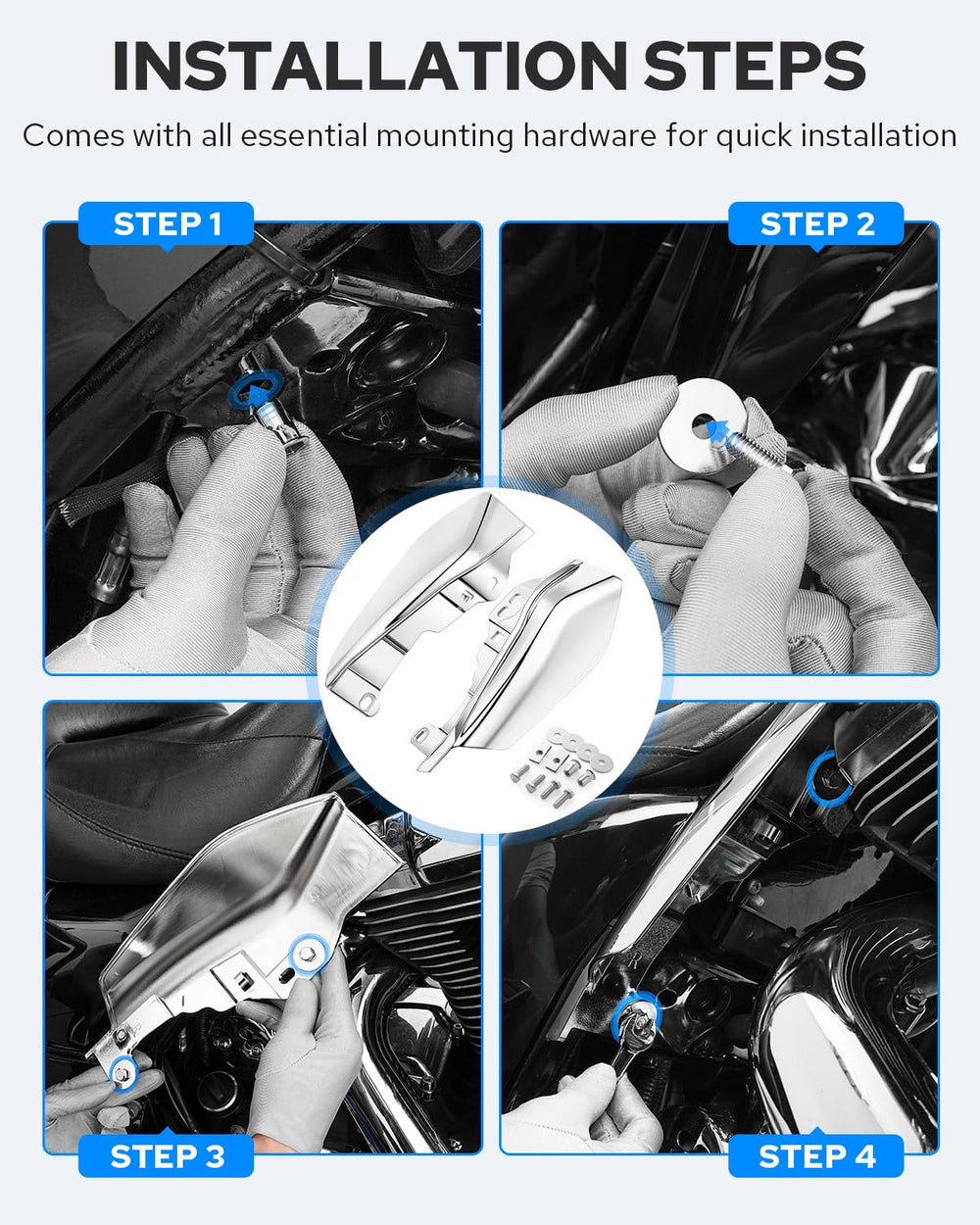 INSTALLATION STEPS

Comes with all essential mounting hardware for quick installation

STEP 1

STEP 2

STEP 3

STEP 4