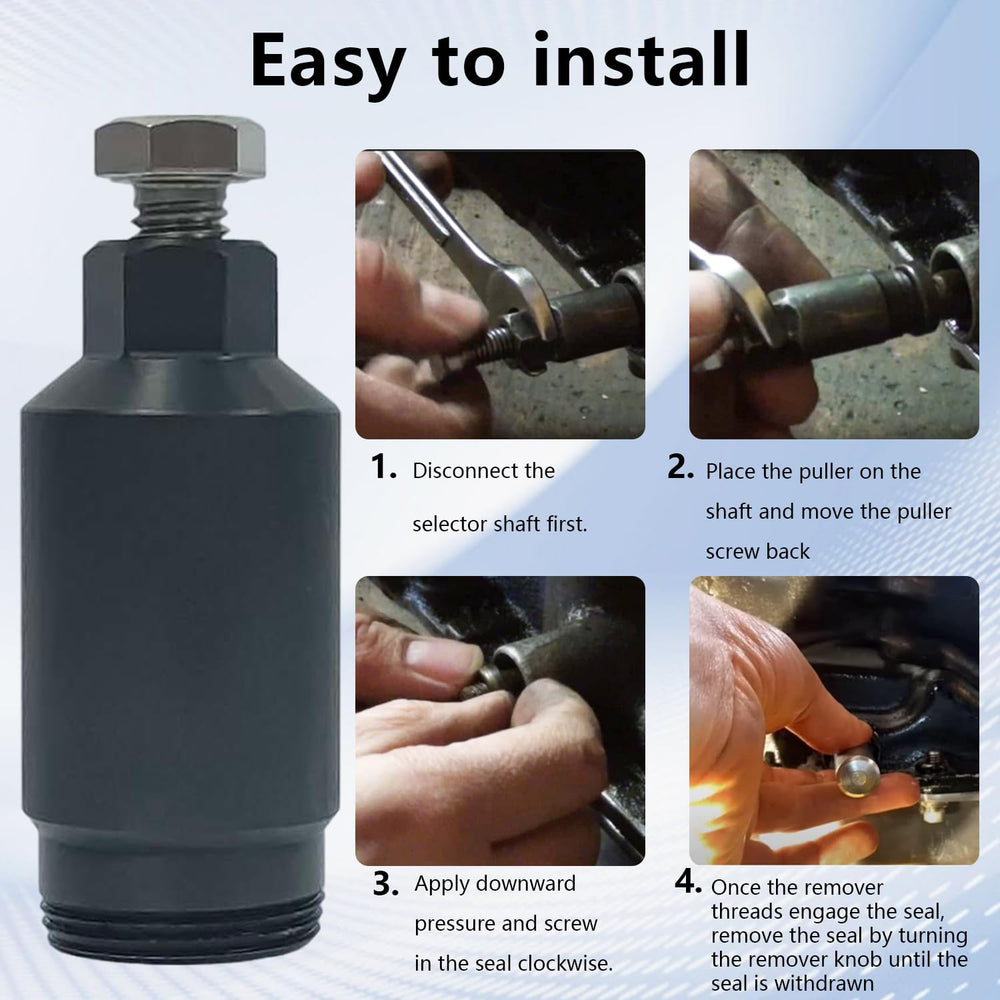 Easy to install

1. Disconnect the selector shaft first.

2. Place the puller on the shaft and move the puller screw back

3. Apply downward pressure and screw in the seal clockwise.

4. Once the remover threads engage the seal, remove the seal by turning the remover knob until the seal is withdrawn