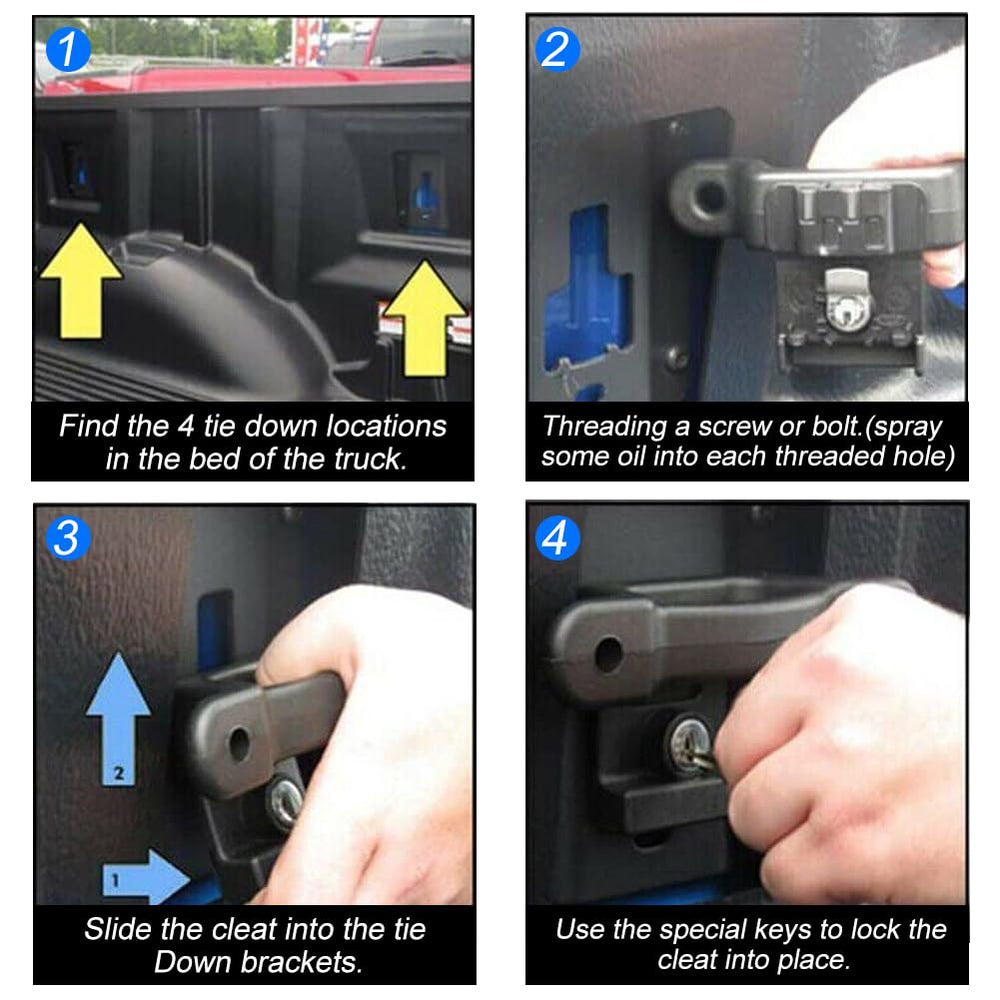 1

Find the 4 tie down locations in the bed of the truck.

2

Threading a screw or bolt.(spray some oil into each threaded hole)

3

2

1

Slide the cleat into the tie Down brackets.

4

Use the special keys to lock the cleat into place.