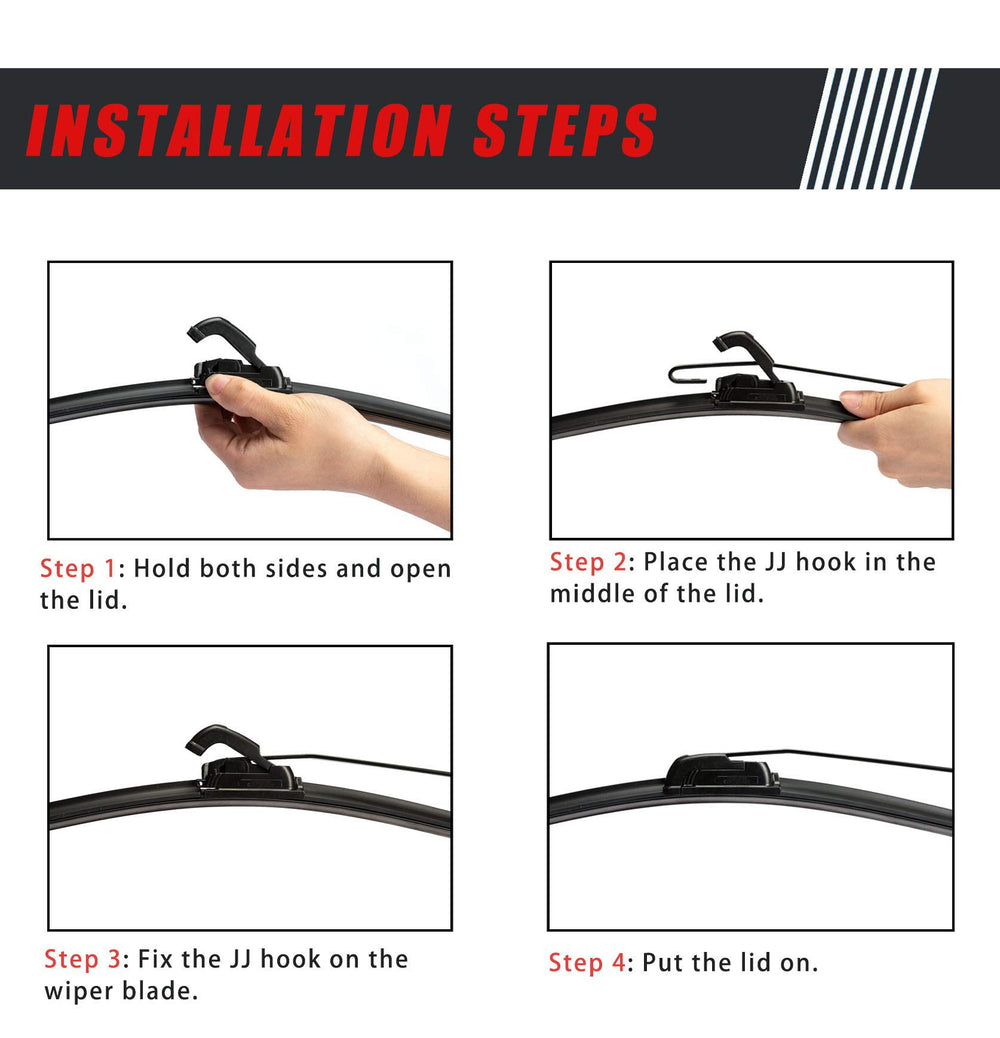 INSTALLATION STEPS

Step 1: Hold both sides and open the lid.

Step 2: Place the JJ hook in the middle of the lid.

Step 3: Fix the JJ hook on the wiper blade.

Step 4: Put the lid on.