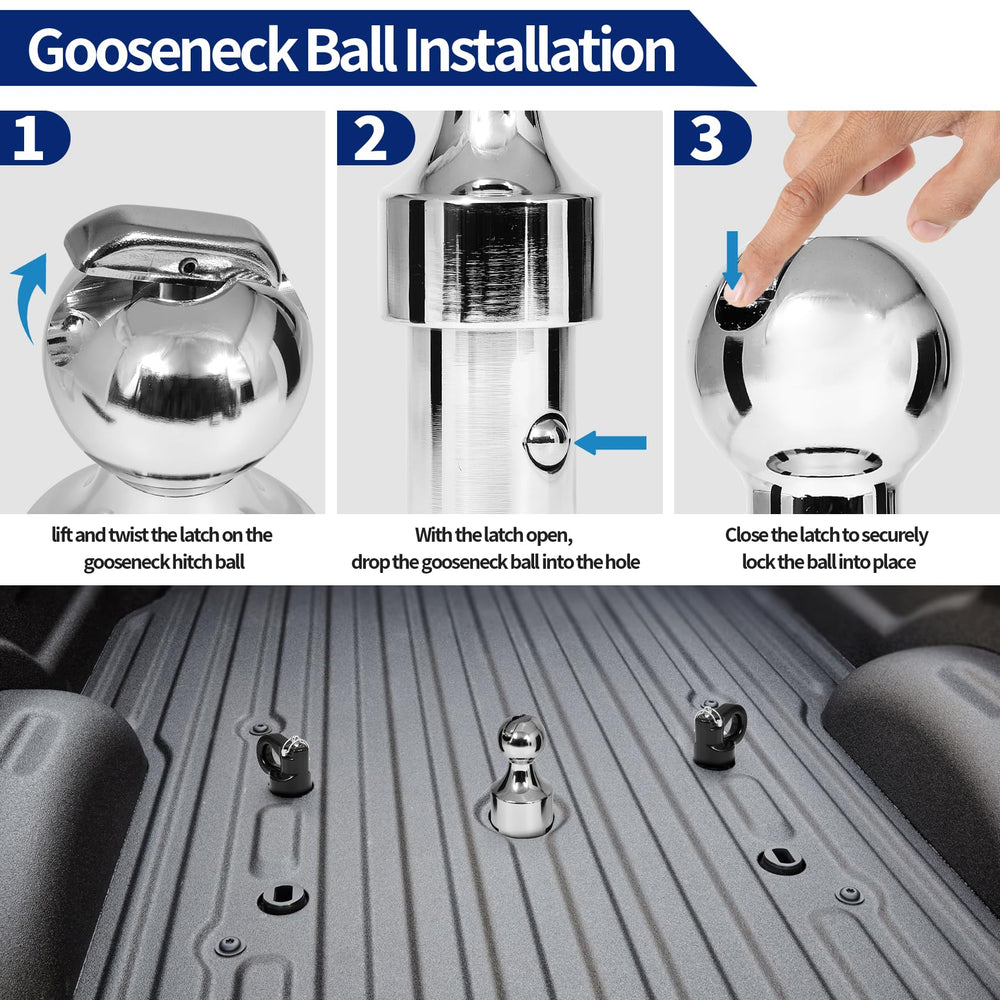 Gooseneck Ball Installation

1

lift and twist the latch on the gooseneck hitch ball

2

With the latch open, drop the gooseneck ball into the hole

3

Close the latch to securely lock the ball into place