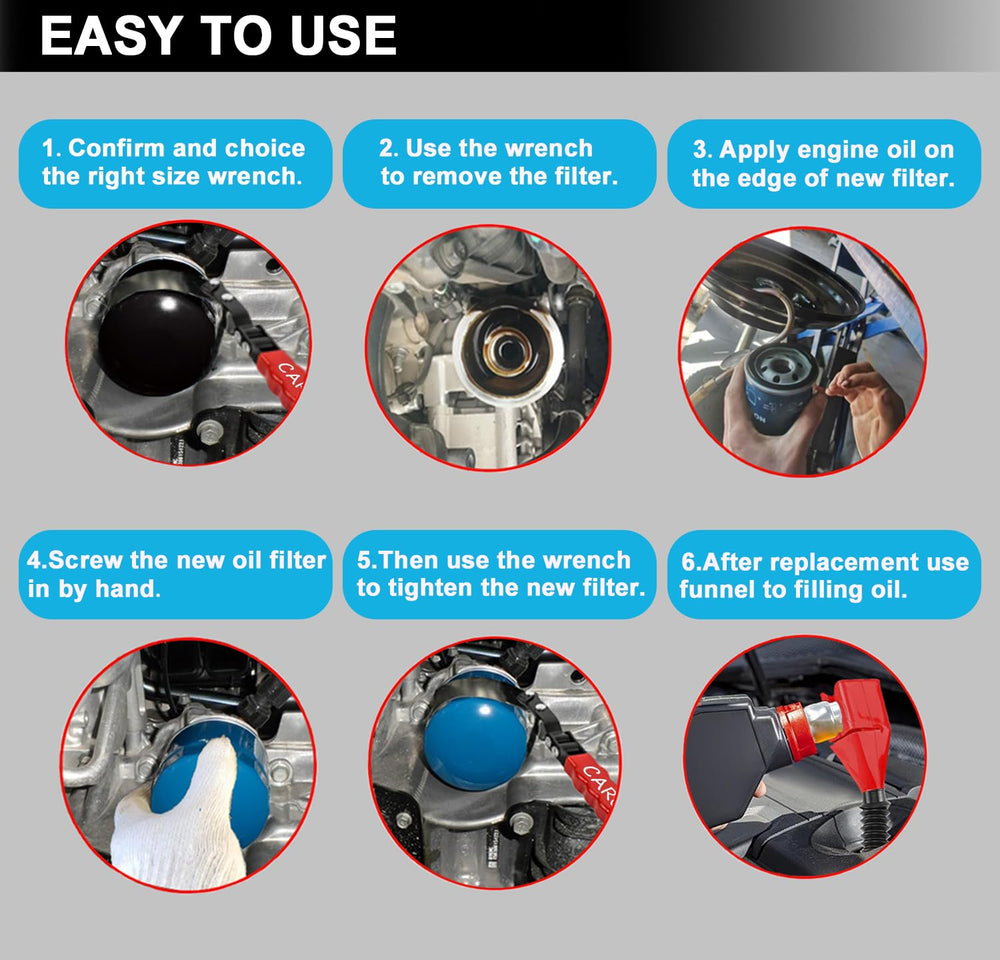 EASY TO USE

1. Confirm and choice the right size wrench.

2. Use the wrench to remove the filter.

3. Apply engine oil on the edge of new filter.

CAR

4.Screw the new oil filter in by hand.

5.Then use the wrench to tighten the new filter.

6.After replacement use funnel to filling oil.

CAR