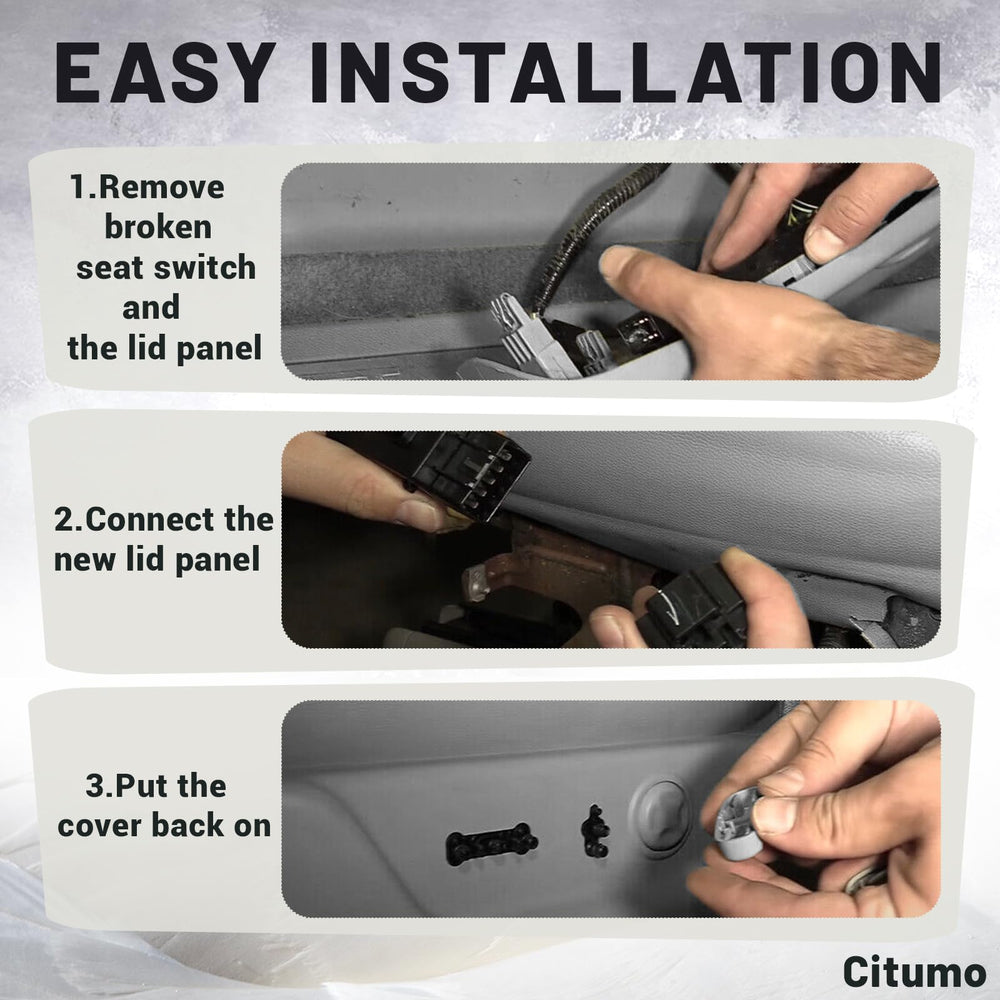 EASY INSTALLATION

1.Remove broken seat switch and the lid panel

2.Connect the new lid panel

3.Put the cover back on

Citumo