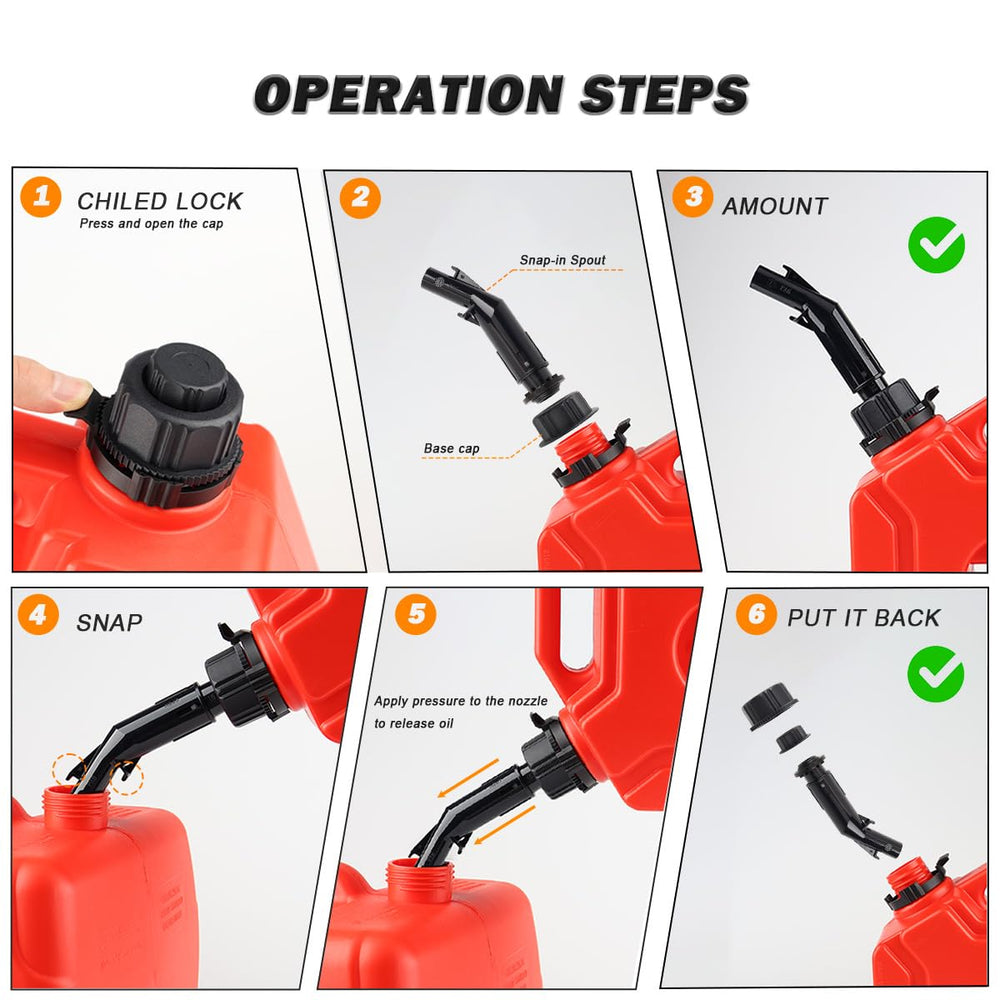 OPERATION STEPS

1 CHILED LOCK
Press and open the cap

2
Snap-in Spout
Base cap

3 AMOUNT

4 SNAP

5
Apply pressure to the nozzle to release oil

6 PUT IT BACK