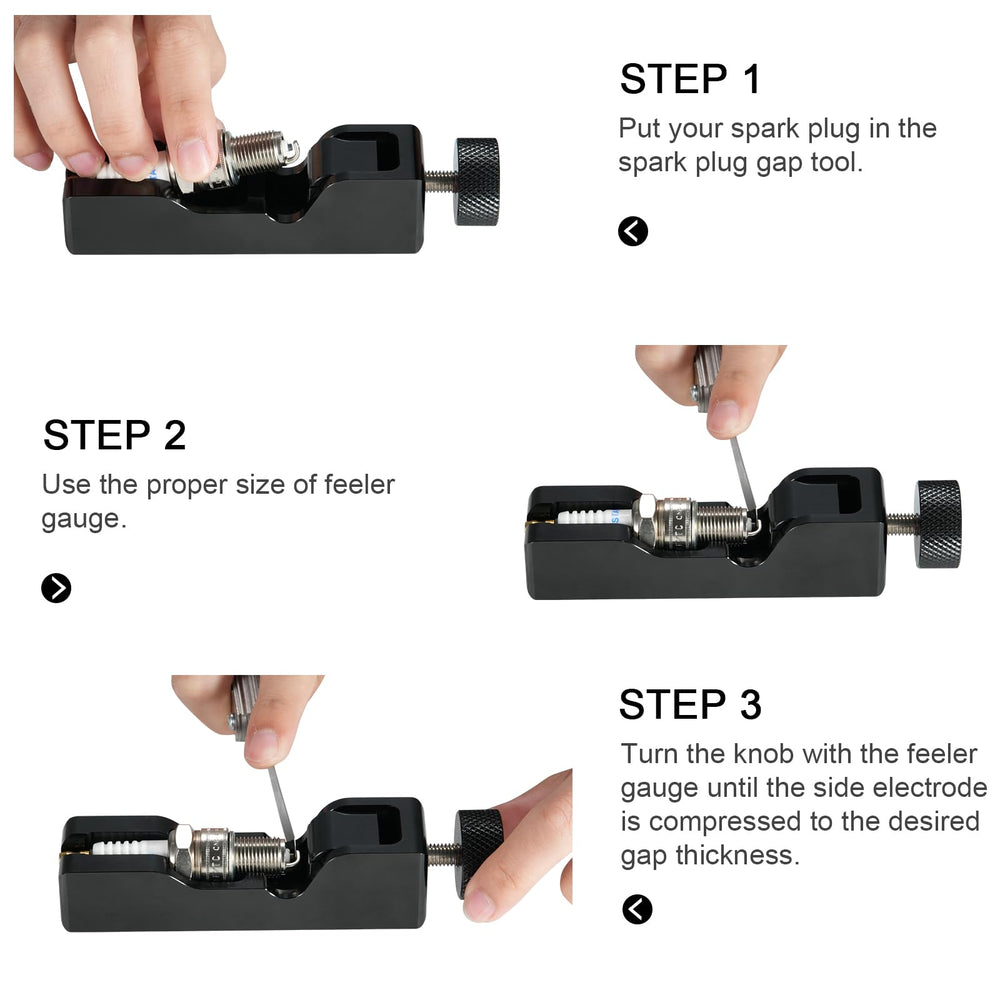 STEP 1
Put your spark plug in the spark plug gap tool.

STEP 2
Use the proper size of feeler gauge.

STEP 3
Turn the knob with the feeler gauge until the side electrode is compressed to the desired gap thickness.