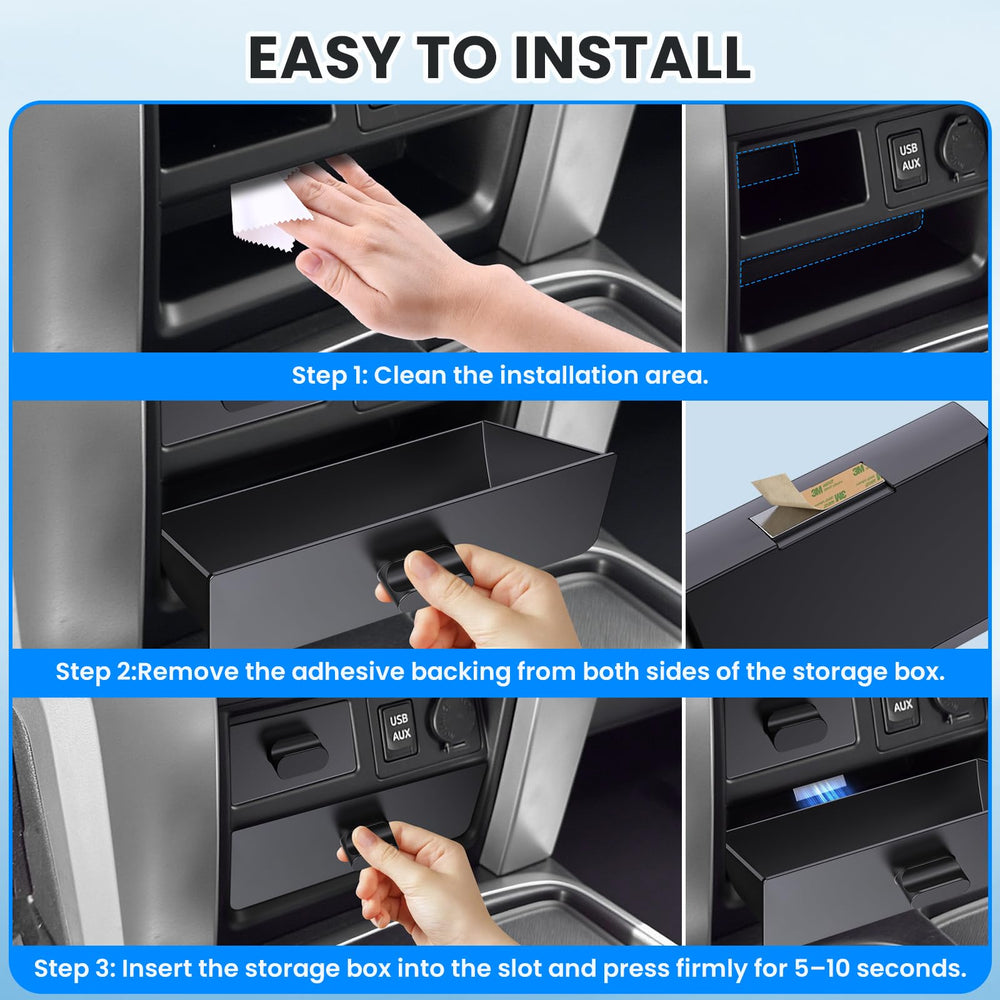 EASY TO INSTALL

USB
AUX

Step 1: Clean the installation area.

3M

Step 2:Remove the adhesive backing from both sides of the storage box.

USB
AUX

AUX

Step 3: Insert the storage box into the slot and press firmly for 5–10 seconds.