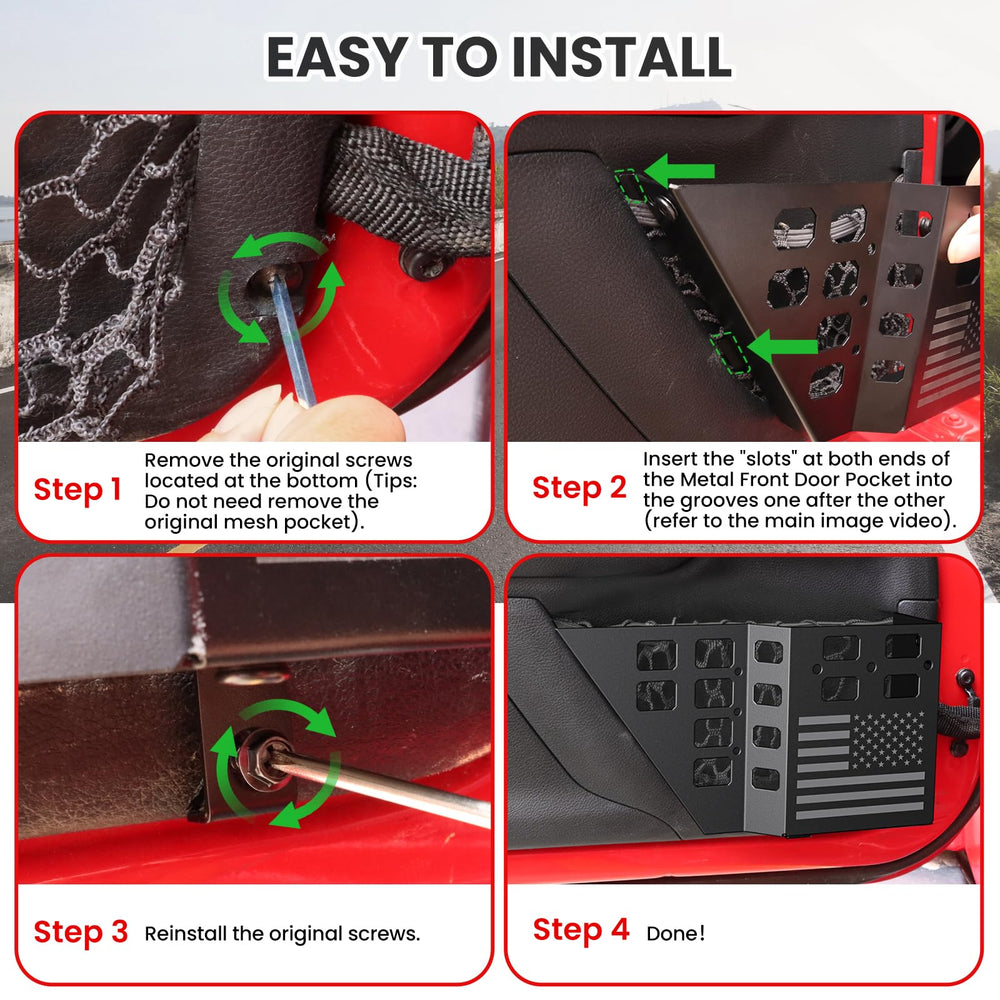 EASY TO INSTALL

Step 1 Remove the original screws located at the bottom (Tips: Do not need remove the original mesh pocket).

Step 2 Insert the "slots" at both ends of the Metal Front Door Pocket into the grooves one after the other (refer to the main image video).

Step 3 Reinstall the original screws.

Step 4 Done!