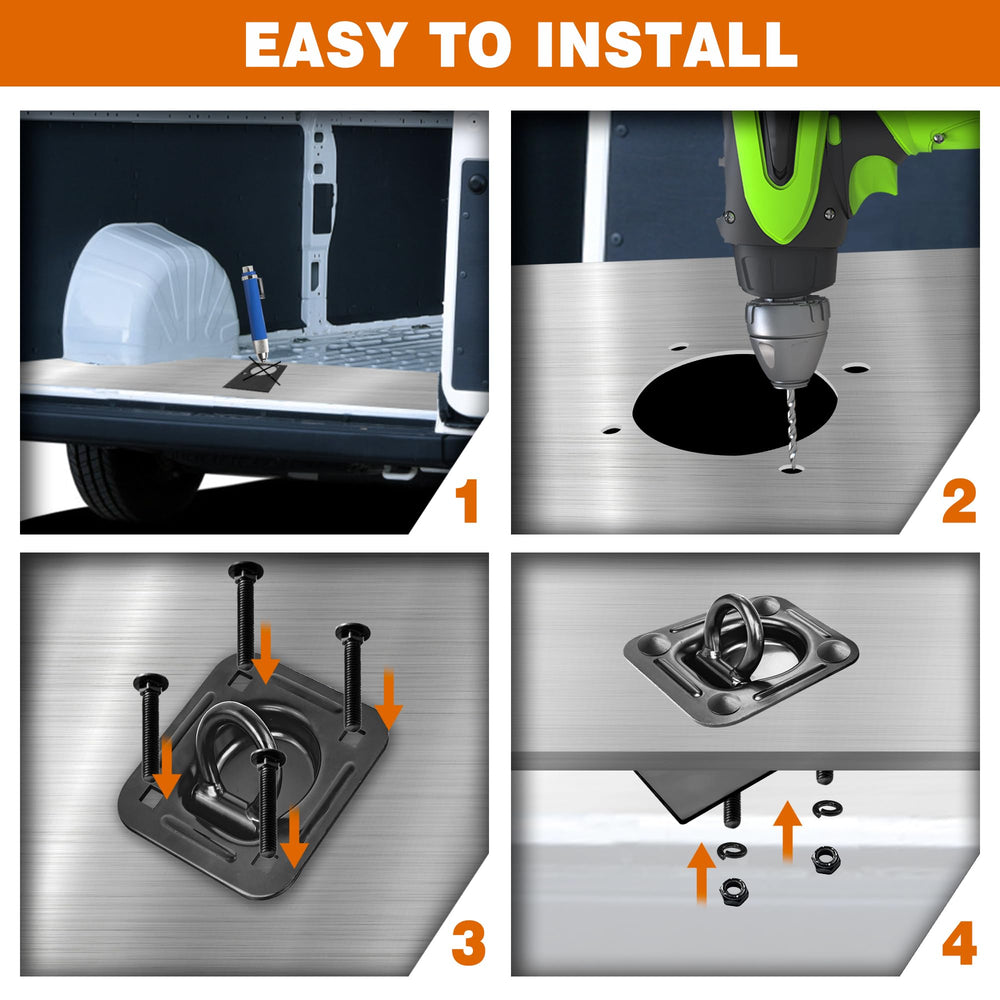 EASY TO INSTALL

1

2

3

4