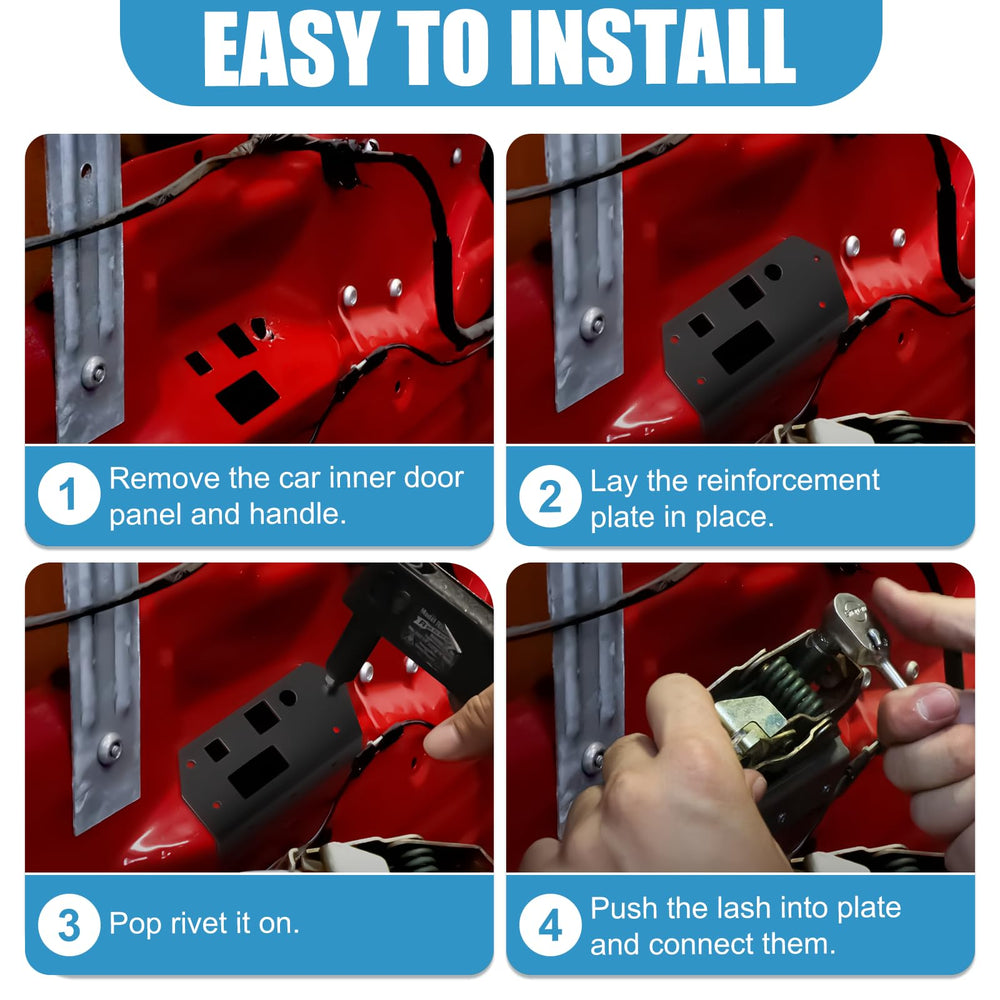 EASY TO INSTALL

1 Remove the car inner door panel and handle.

2 Lay the reinforcement plate in place.

3 Pop rivet it on.

4 Push the lash into plate and connect them.