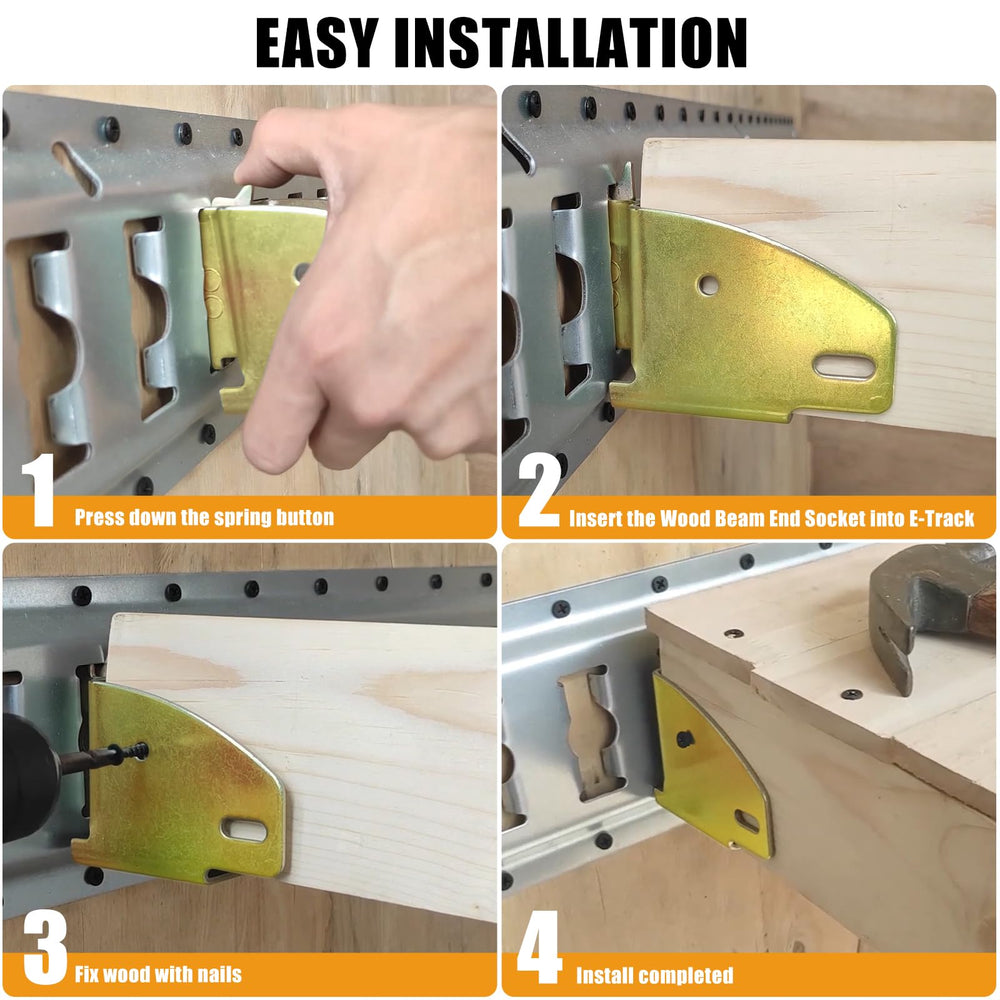 EASY INSTALLATION

1 Press down the spring button

2 Insert the Wood Beam End Socket into E-Track

3 Fix wood with nails

4 Install completed