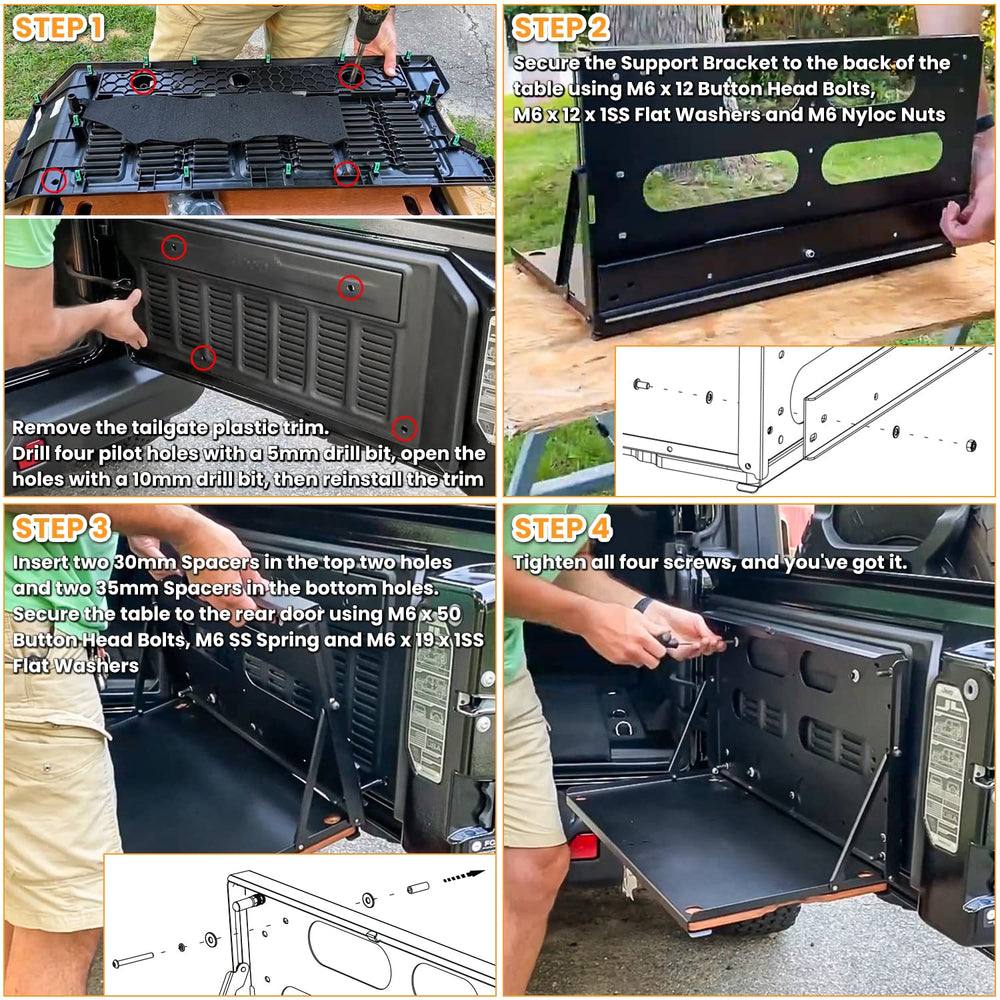 STEP 1

Remove the tailgate plastic trim.
Drill four pilot holes with a 5mm drill bit, open the holes with a 10mm drill bit, then reinstall the trim

STEP 2

Secure the Support Bracket to the back of the table using M6 x 12 Button Head Bolts, M6 x 12 x 1SS Flat Washers and M6 Nyloc Nuts

STEP 3

Insert two 30mm Spacers in the top two holes and two 35mm Spacers in the bottom holes. Secure the table to the rear door using M6 x 50 Button Head Bolts, M6 SS Spring and M6 x 19 x 1SS Flat Washers

STEP 4

Tighten all four screws, and you've got it.