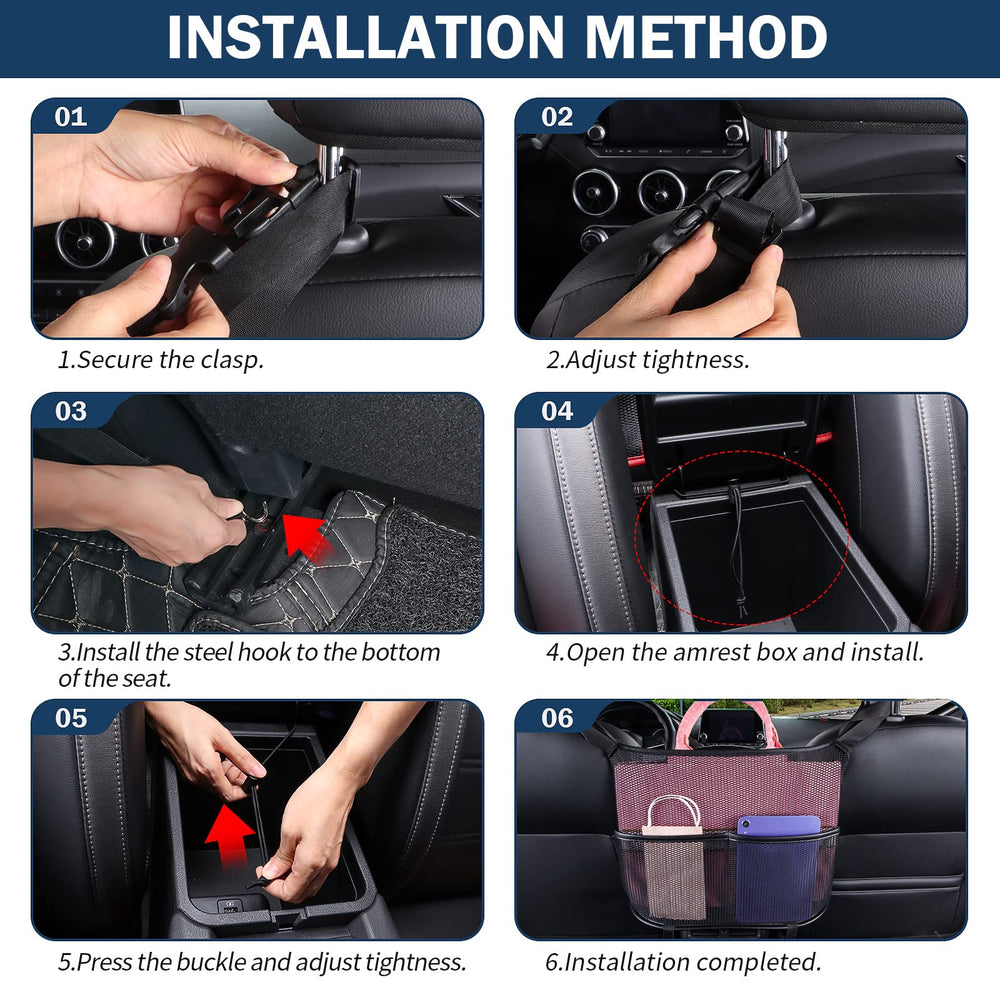 INSTALLATION METHOD

01

1.Secure the clasp.

02

2.Adjust tightness.

03

3.Install the steel hook to the bottom of the seat.

04

4.Open the amrest box and install.

05

5.Press the buckle and adjust tightness.

06

6.Installation completed.