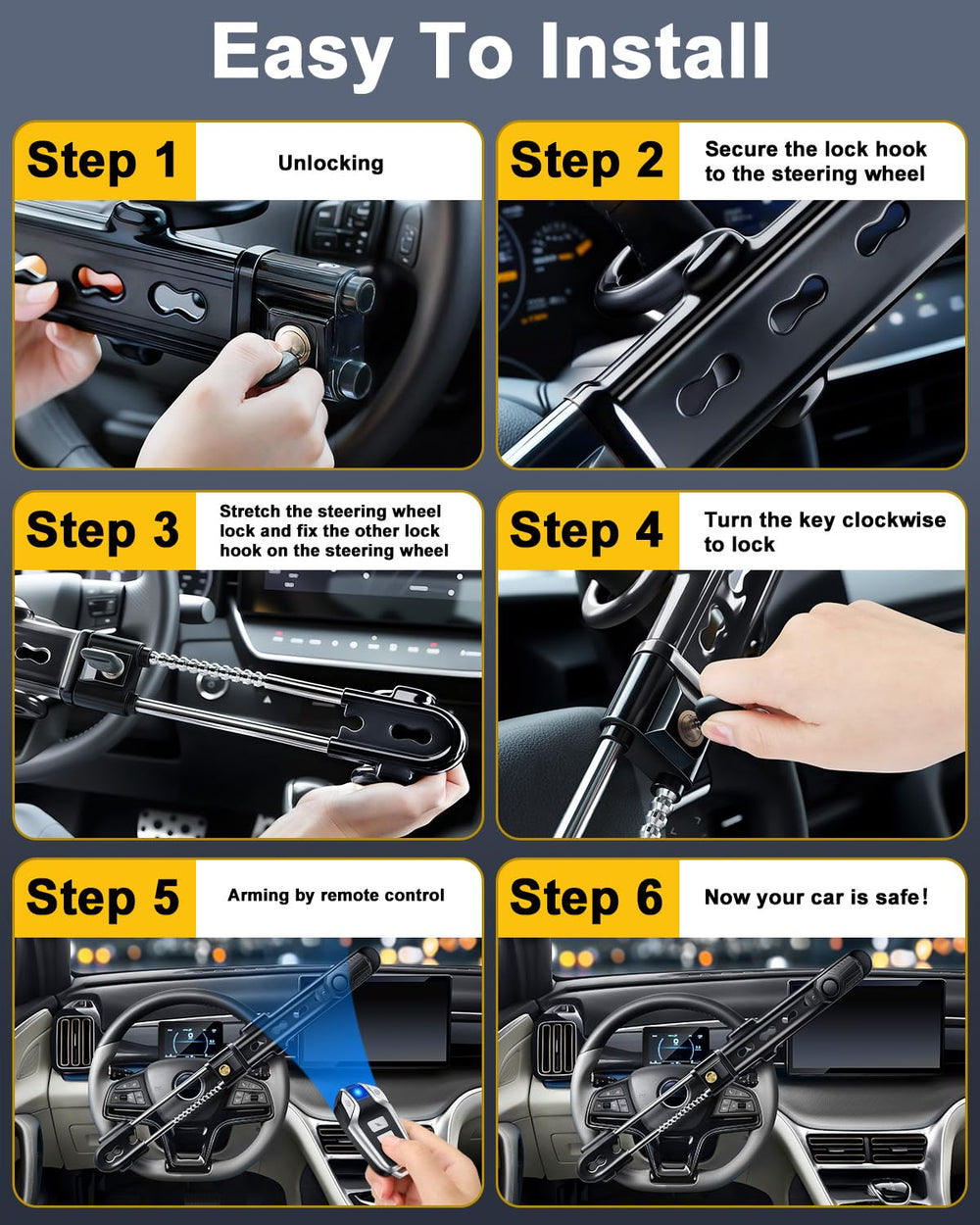 Easy To Install

Step 1

Unlocking

Step 2

Secure the lock hook to the steering wheel

Step 3

Stretch the steering wheel lock and fix the other lock hook on the steering wheel

Step 4

Turn the key clockwise to lock

Step 5

Arming by remote control

Step 6

Now your car is safe!