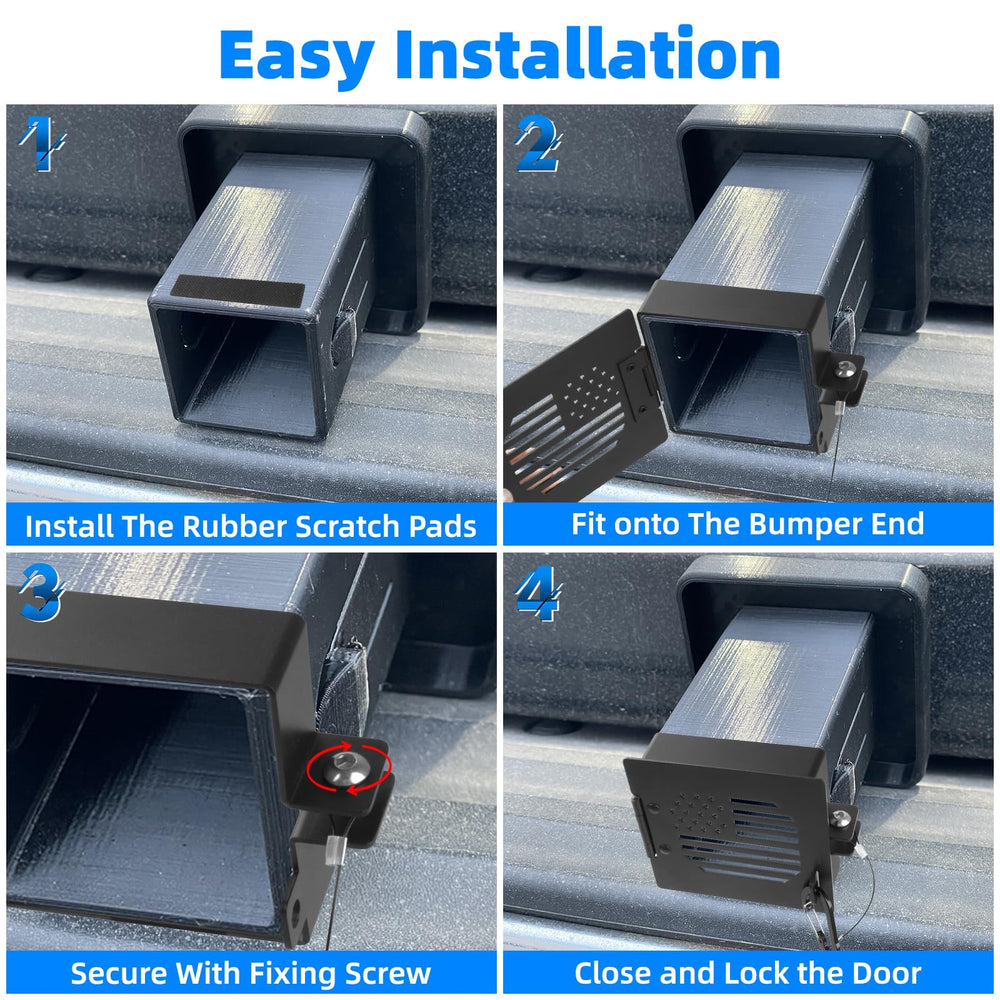 Easy Installation

1

Install The Rubber Scratch Pads

2

Fit onto The Bumper End

3

Secure With Fixing Screw

4

Close and Lock the Door