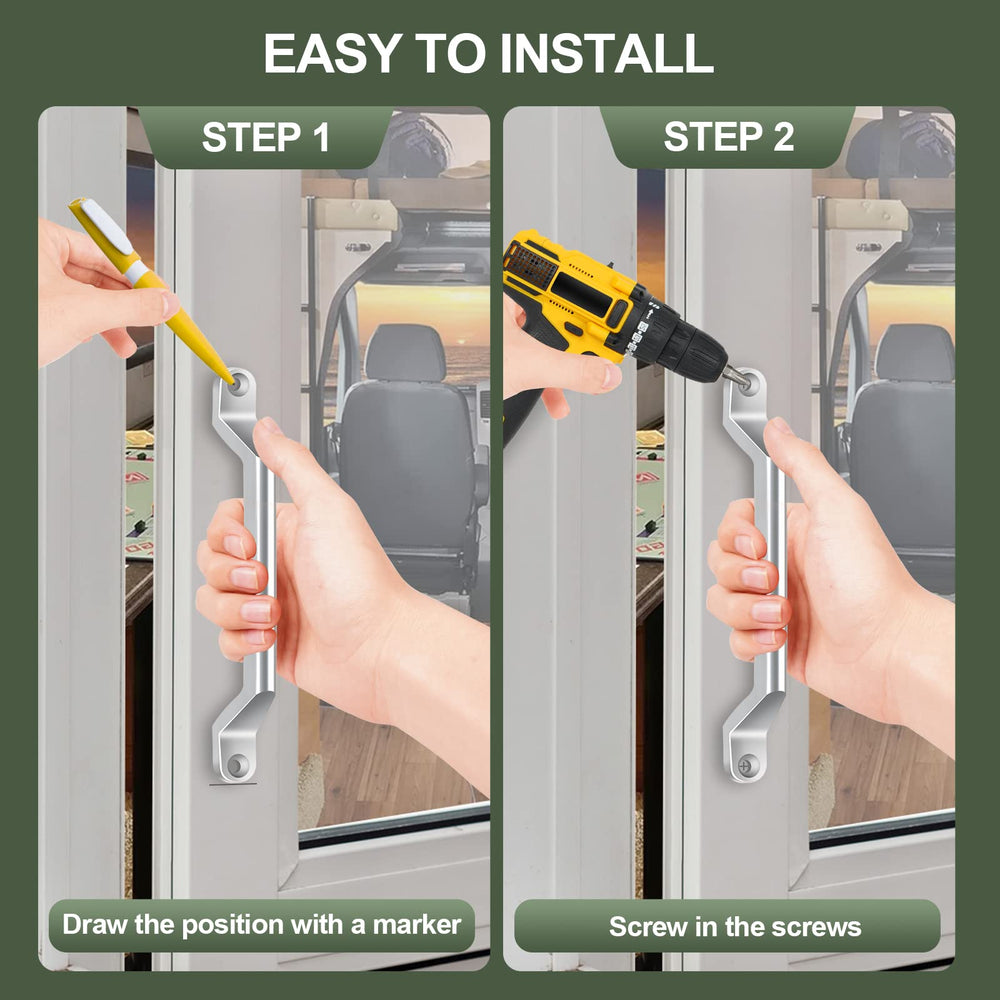 EASY TO INSTALL

STEP 1

Draw the position with a marker

STEP 2

Screw in the screws