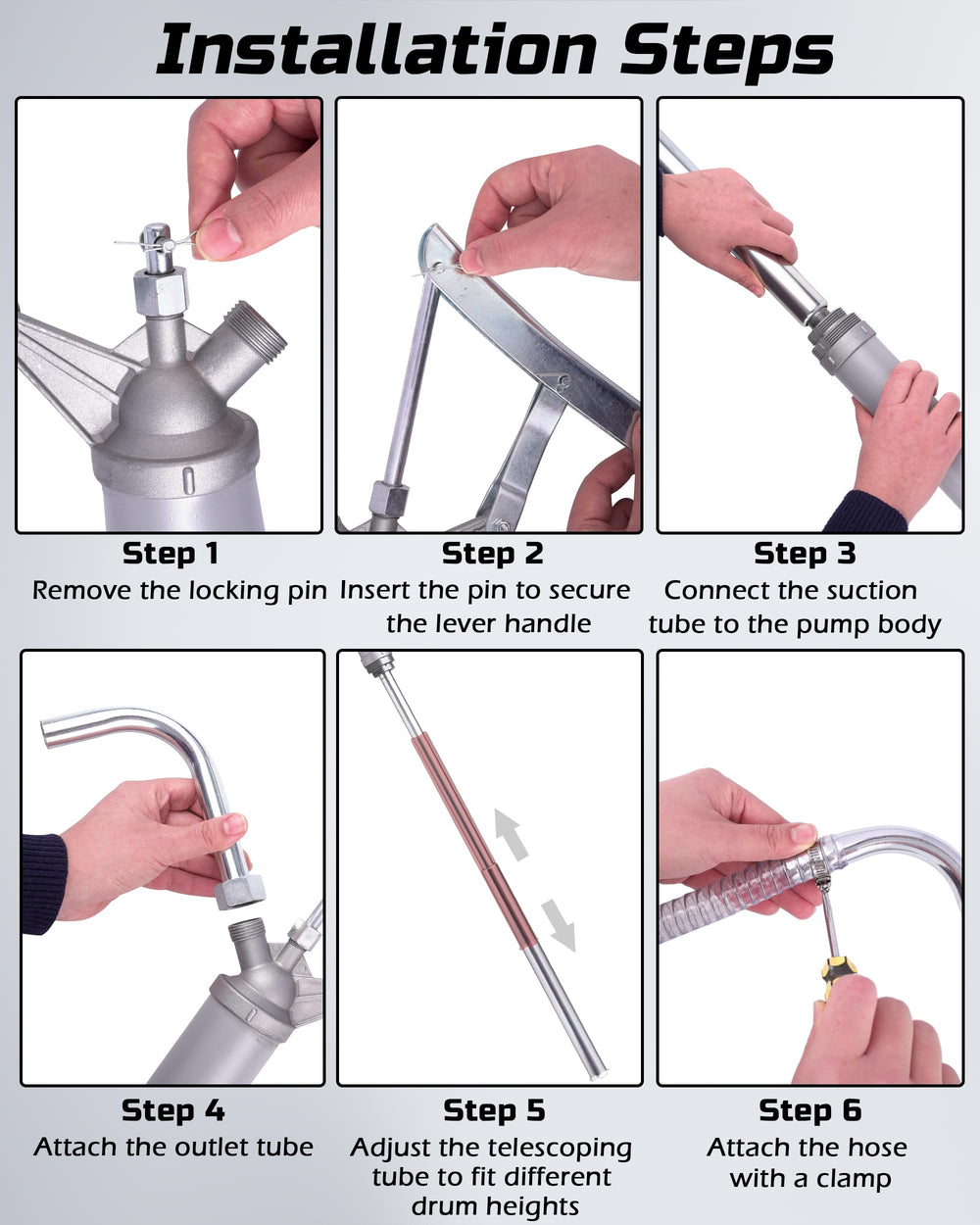 Installation Steps

Step 1
Remove the locking pin

Step 2
Insert the pin to secure the lever handle

Step 3
Connect the suction tube to the pump body

Step 4
Attach the outlet tube

Step 5
Adjust the telescoping tube to fit different drum heights

Step 6
Attach the hose with a clamp