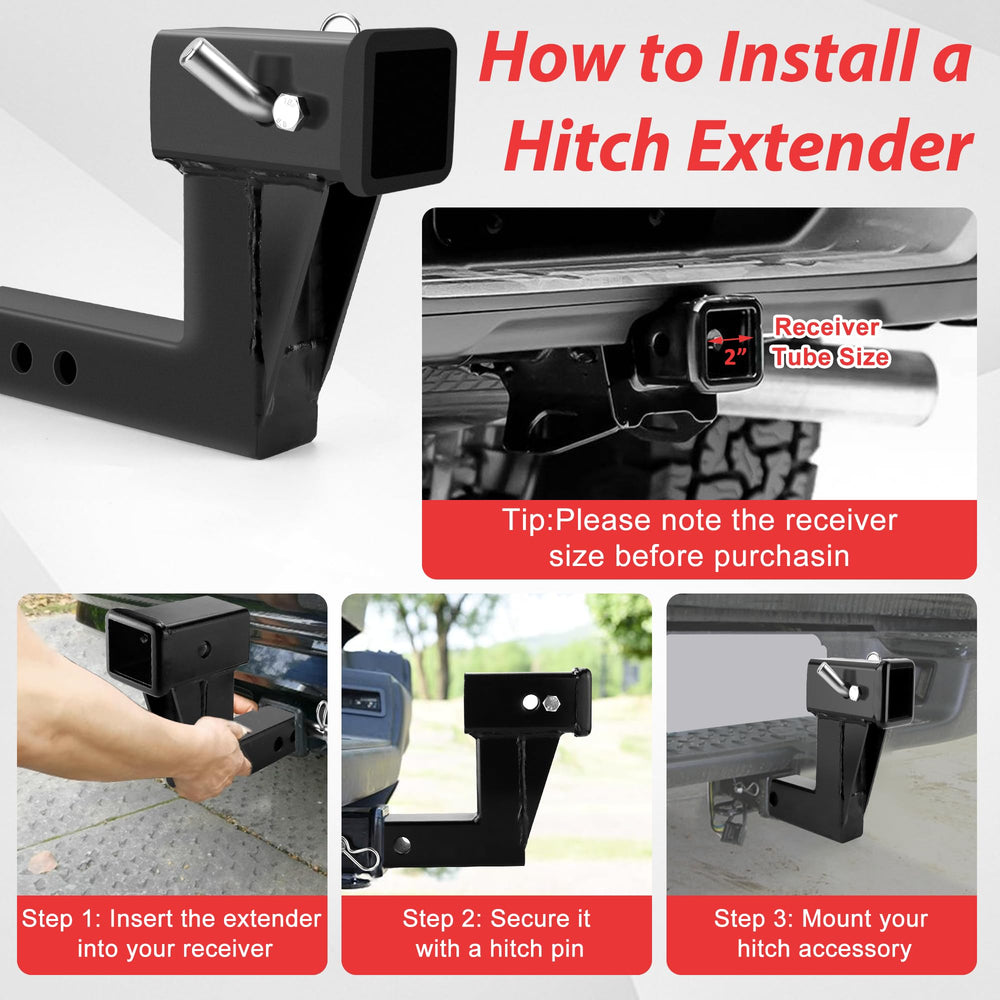 How to Install a Hitch Extender

2"

Receiver Tube Size

Tip:Please note the receiver size before purchasin

Step 1: Insert the extender into your receiver

Step 2: Secure it with a hitch pin

Step 3: Mount your hitch accessory