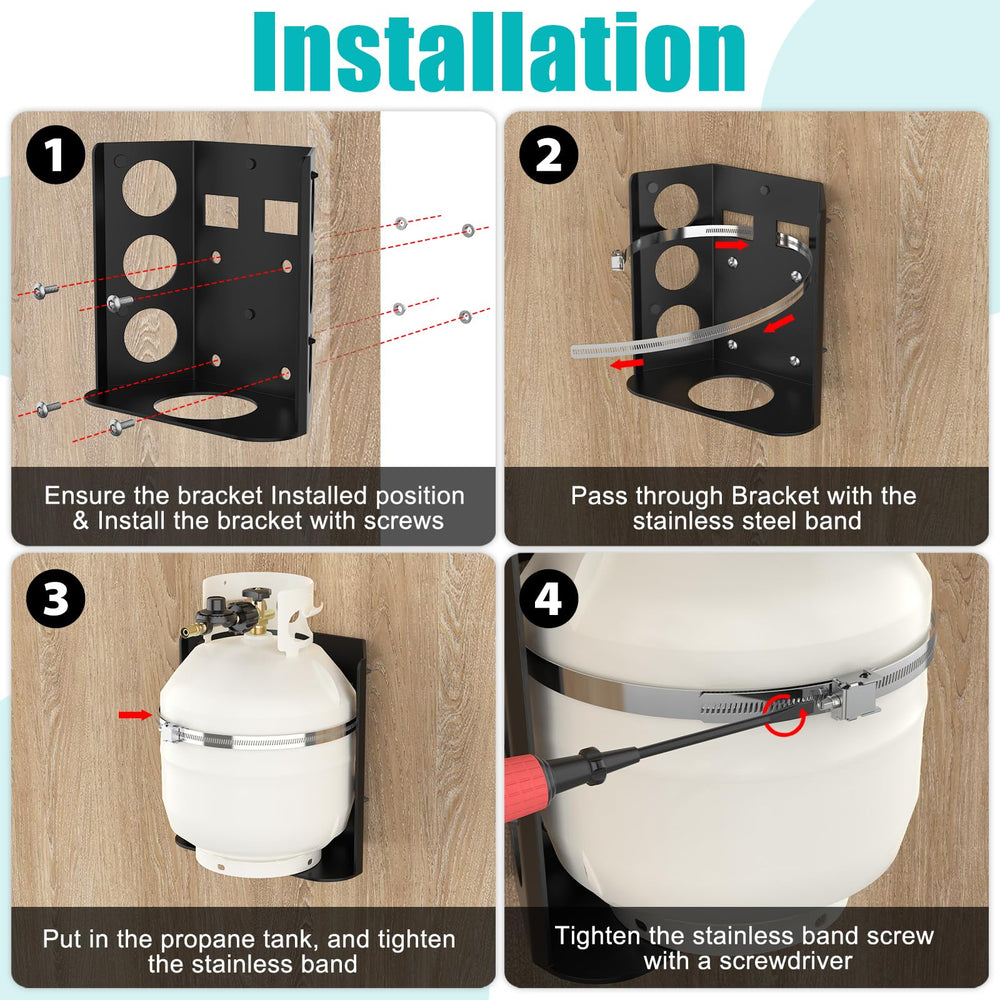 Installation

1

Ensure the bracket Installed position & Install the bracket with screws

2

Pass through Bracket with the stainless steel band

3

Put in the propane tank, and tighten the stainless band

4

Tighten the stainless band screw with a screwdriver