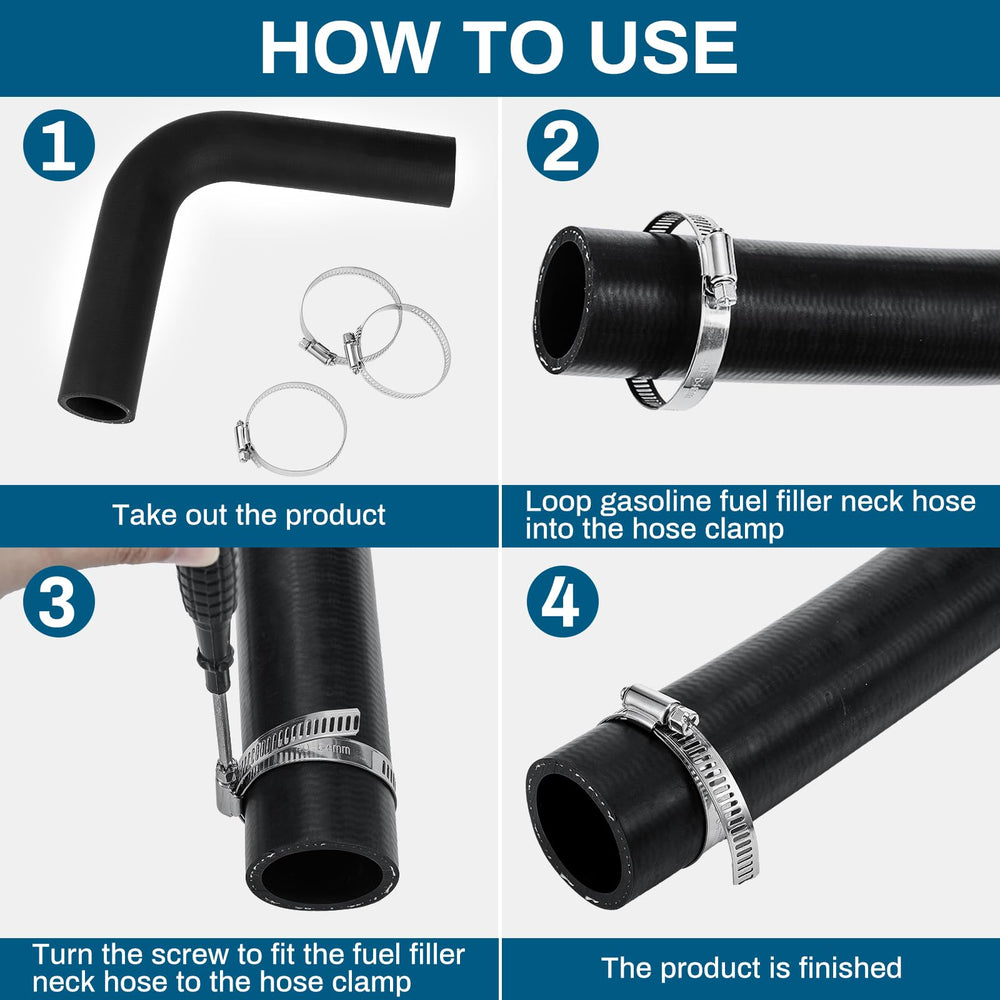 HOW TO USE

1

Take out the product

2

Loop gasoline fuel filler neck hose into the hose clamp

3

Turn the screw to fit the fuel filler neck hose to the hose clamp

4

The product is finished