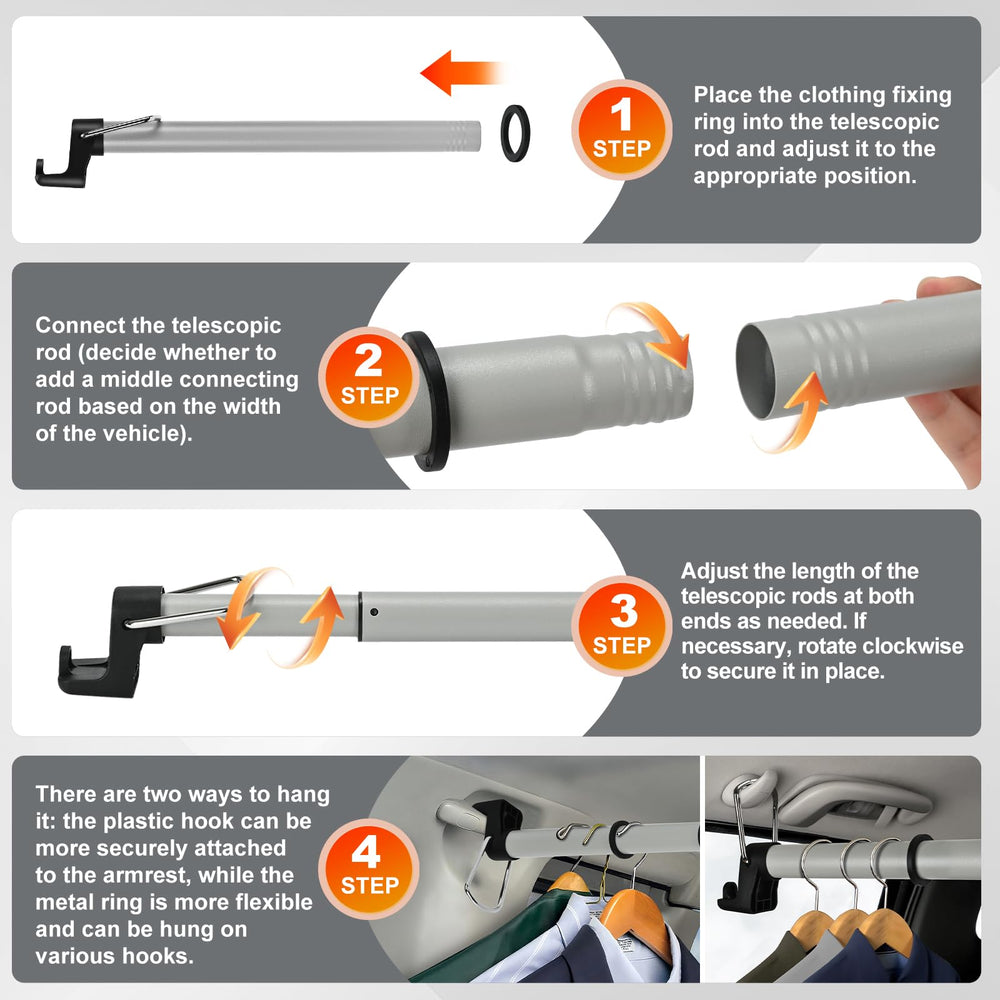 1
STEP

Place the clothing fixing ring into the telescopic rod and adjust it to the appropriate position.

Connect the telescopic rod (decide whether to add a middle connecting rod based on the width of the vehicle).

2
STEP

3
STEP

Adjust the length of the telescopic rods at both ends as needed. If necessary, rotate clockwise to secure it in place.

There are two ways to hang it: the plastic hook can be more securely attached to the armrest, while the metal ring is more flexible and can be hung on various hooks.

4
STEP