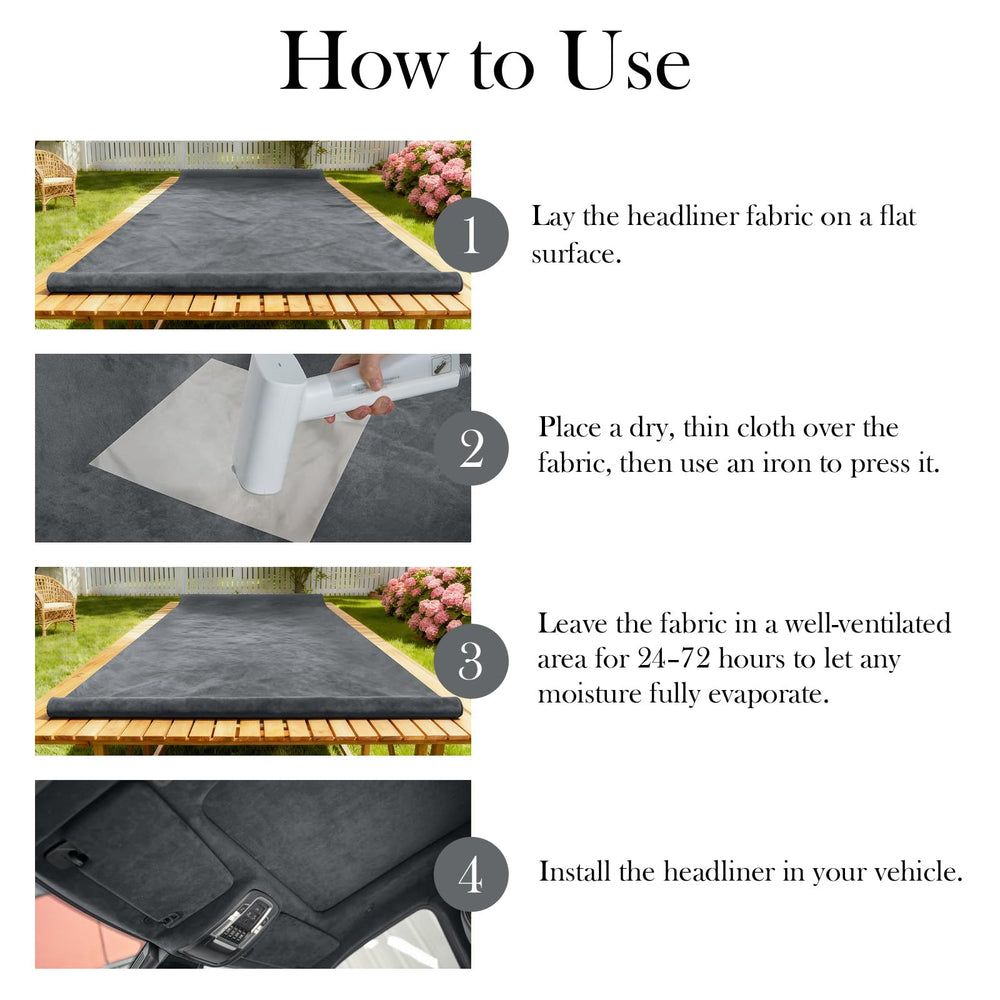 How to Use

1 Lay the headliner fabric on a flat surface.

2 Place a dry, thin cloth over the fabric, then use an iron to press it.

3 Leave the fabric in a well-ventilated area for 24–72 hours to let any moisture fully evaporate.

4 Install the headliner in your vehicle.