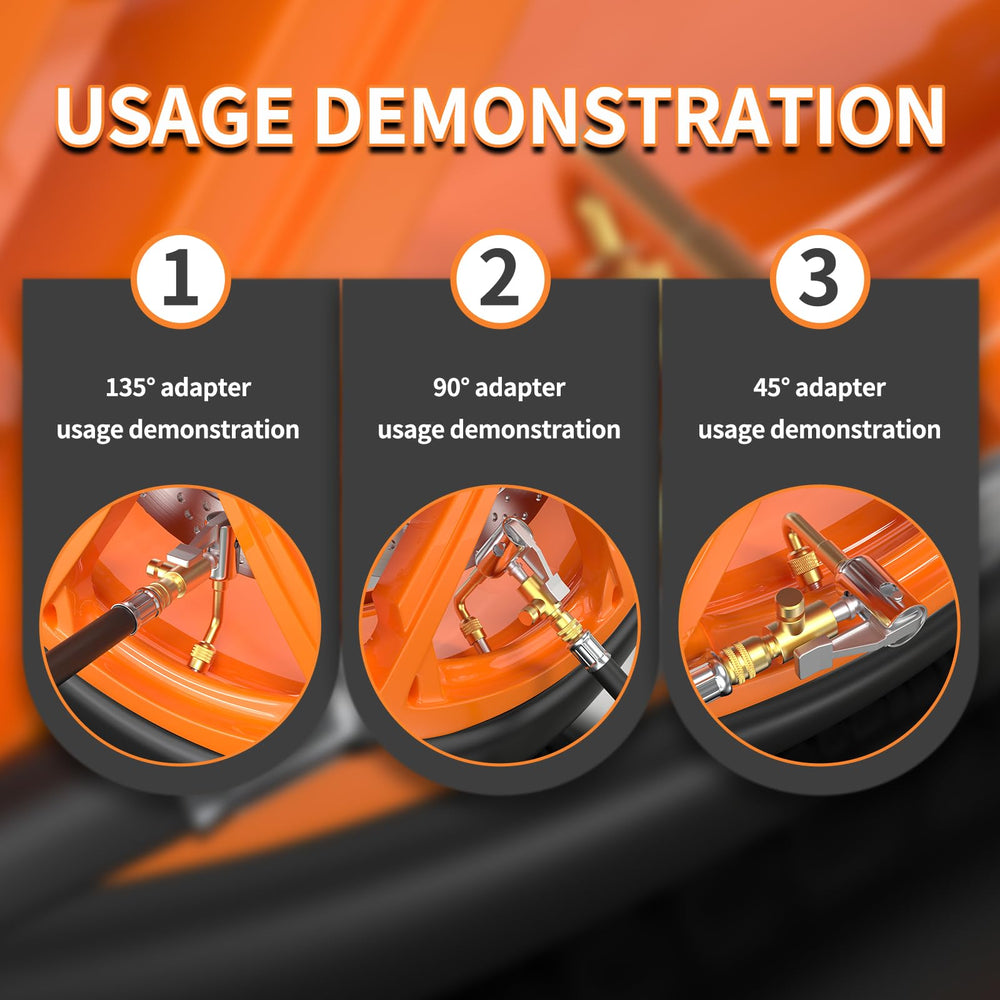 USAGE DEMONSTRATION

1

135° adapter usage demonstration

2

90° adapter usage demonstration

3

45° adapter usage demonstration