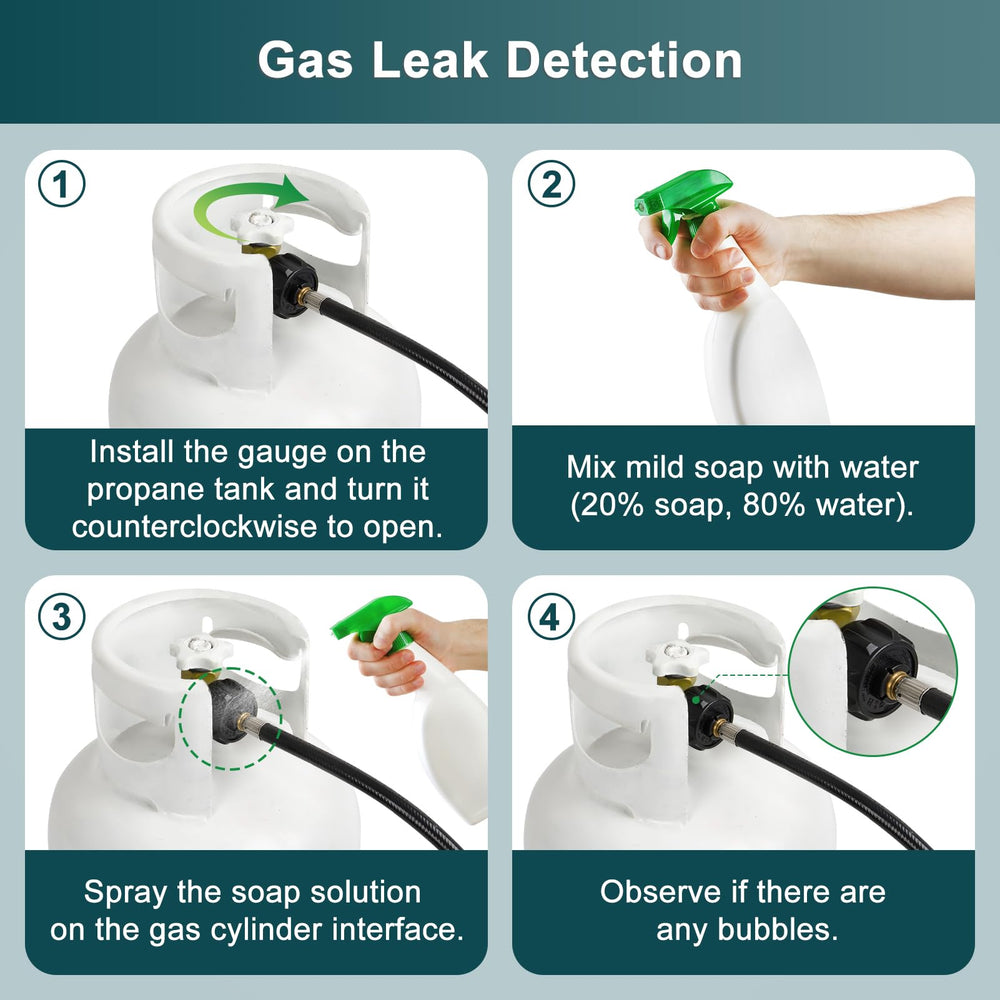 Gas Leak Detection

1

Install the gauge on the propane tank and turn it counterclockwise to open.

2

Mix mild soap with water (20% soap, 80% water).

3

Spray the soap solution on the gas cylinder interface.

4

Observe if there are any bubbles.