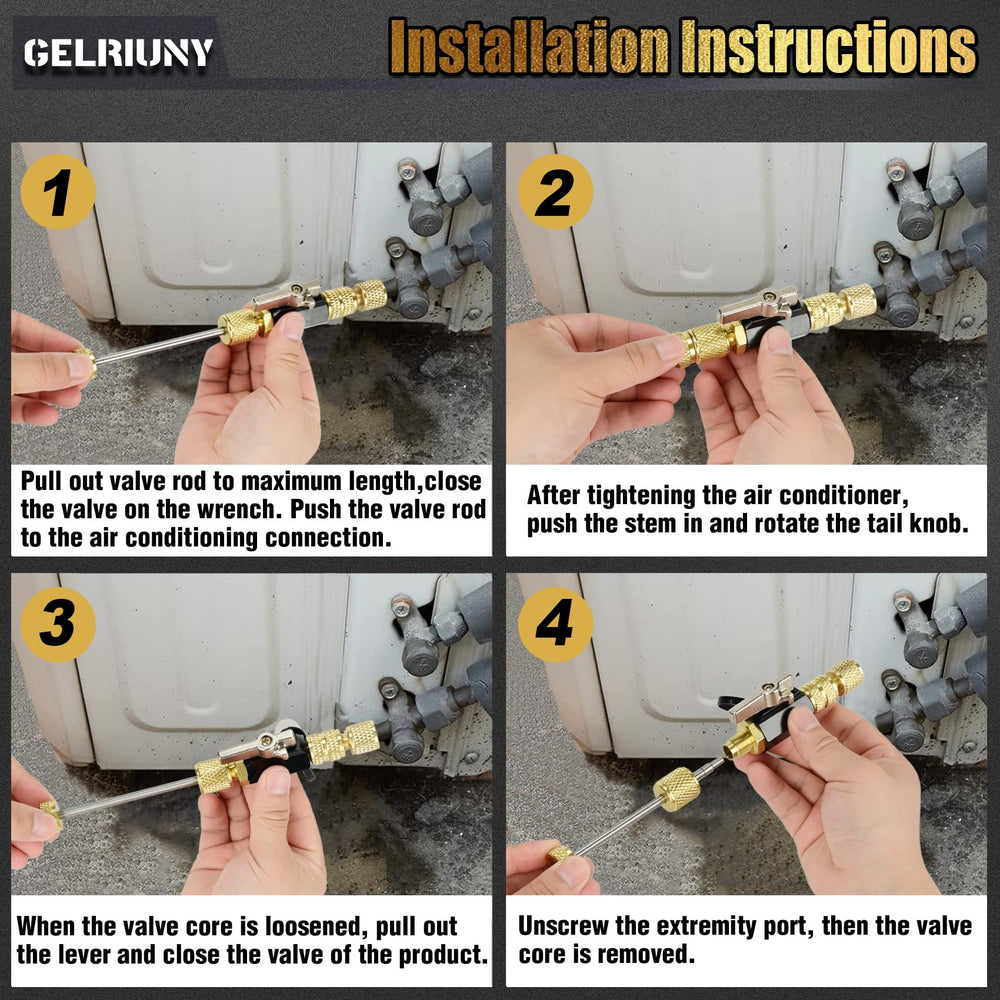 GELRIUNY

Installation Instructions

1

Pull out valve rod to maximum length,close the valve on the wrench. Push the valve rod to the air conditioning connection.

2

After tightening the air conditioner, push the stem in and rotate the tail knob.

3

When the valve core is loosened, pull out the lever and close the valve of the product.

4

Unscrew the extremity port, then the valve core is removed.