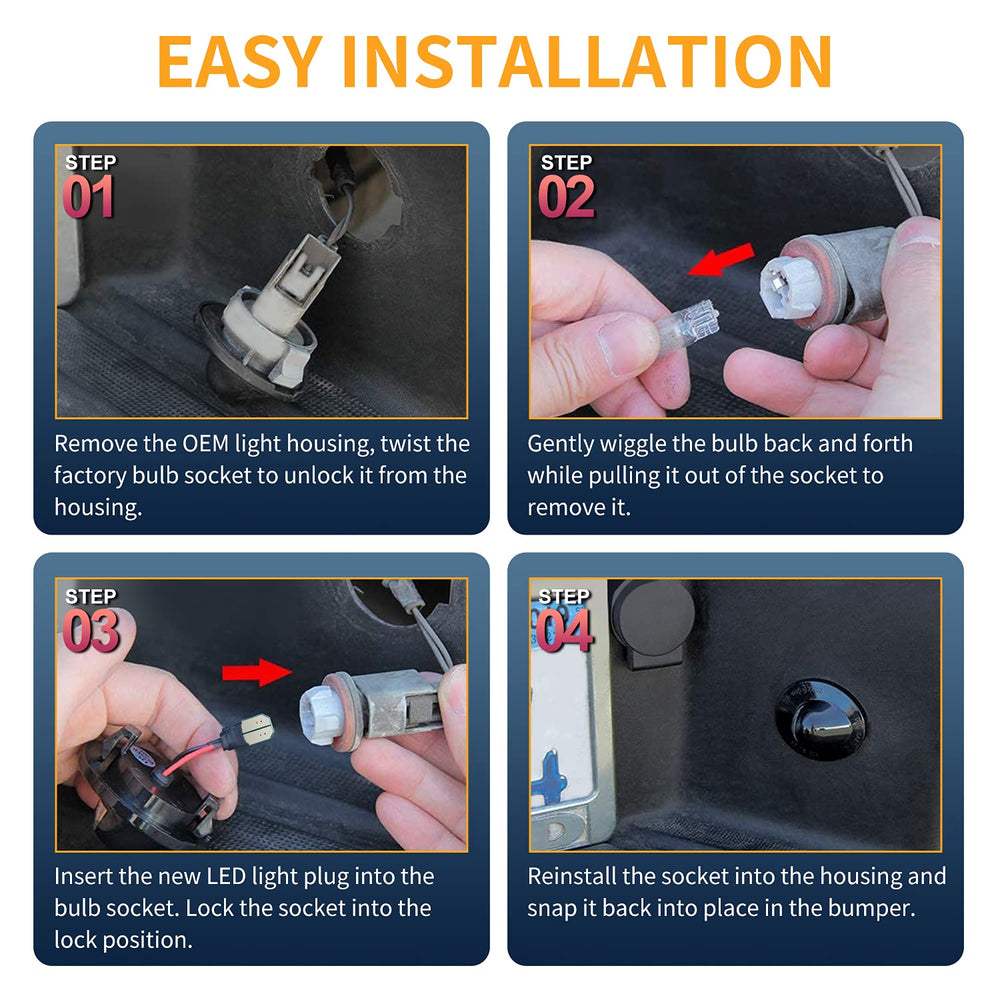 EASY INSTALLATION

STEP
01

Remove the OEM light housing, twist the factory bulb socket to unlock it from the housing.

STEP
02

Gently wiggle the bulb back and forth while pulling it out of the socket to remove it.

STEP
03

Insert the new LED light plug into the bulb socket. Lock the socket into the lock position.

STEP
04

Reinstall the socket into the housing and snap it back into place in the bumper.