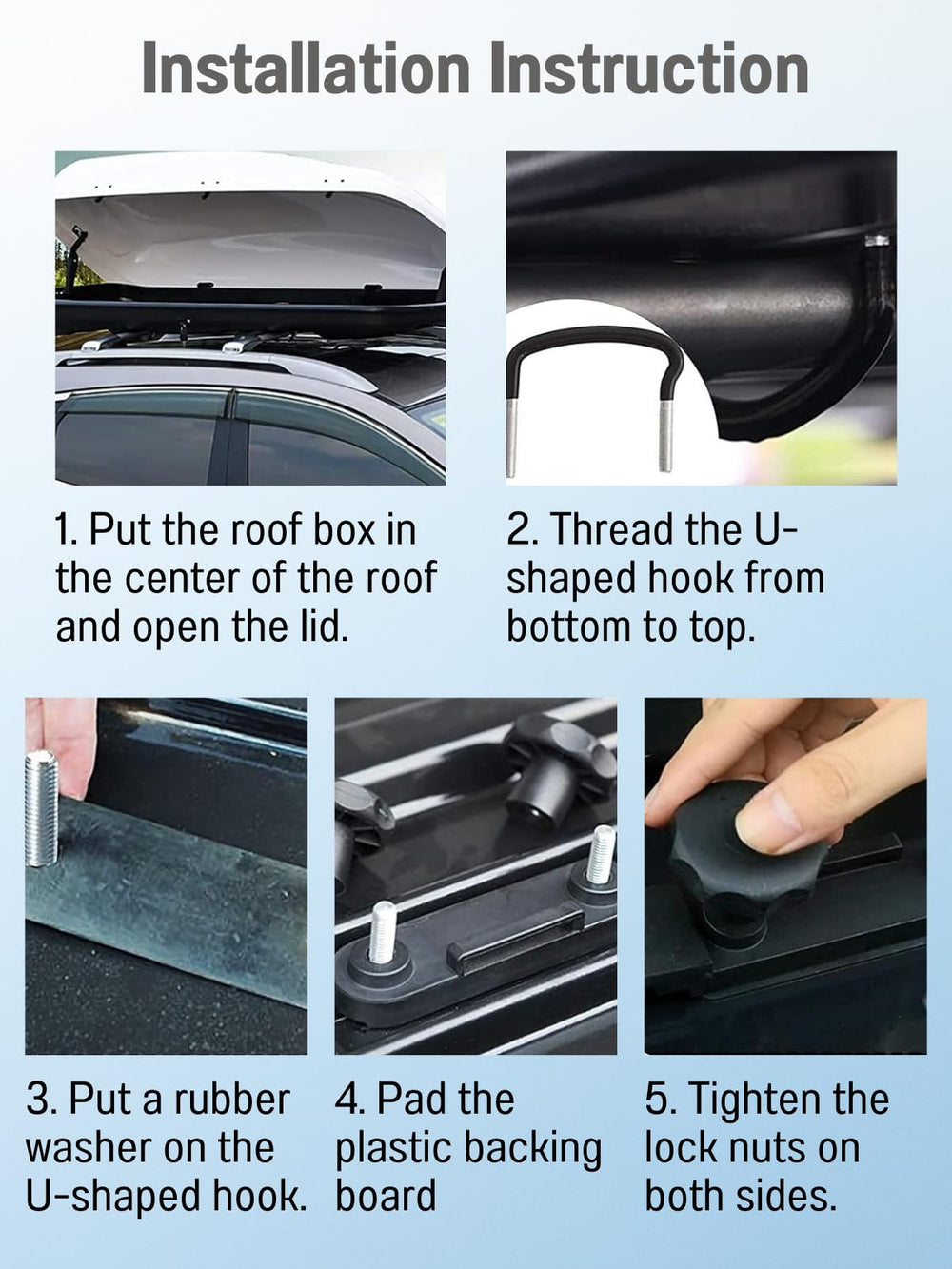 Installation Instruction

1. Put the roof box in the center of the roof and open the lid.

2. Thread the U-shaped hook from bottom to top.

3. Put a rubber washer on the U-shaped hook.

4. Pad the plastic backing board

5. Tighten the lock nuts on both sides.