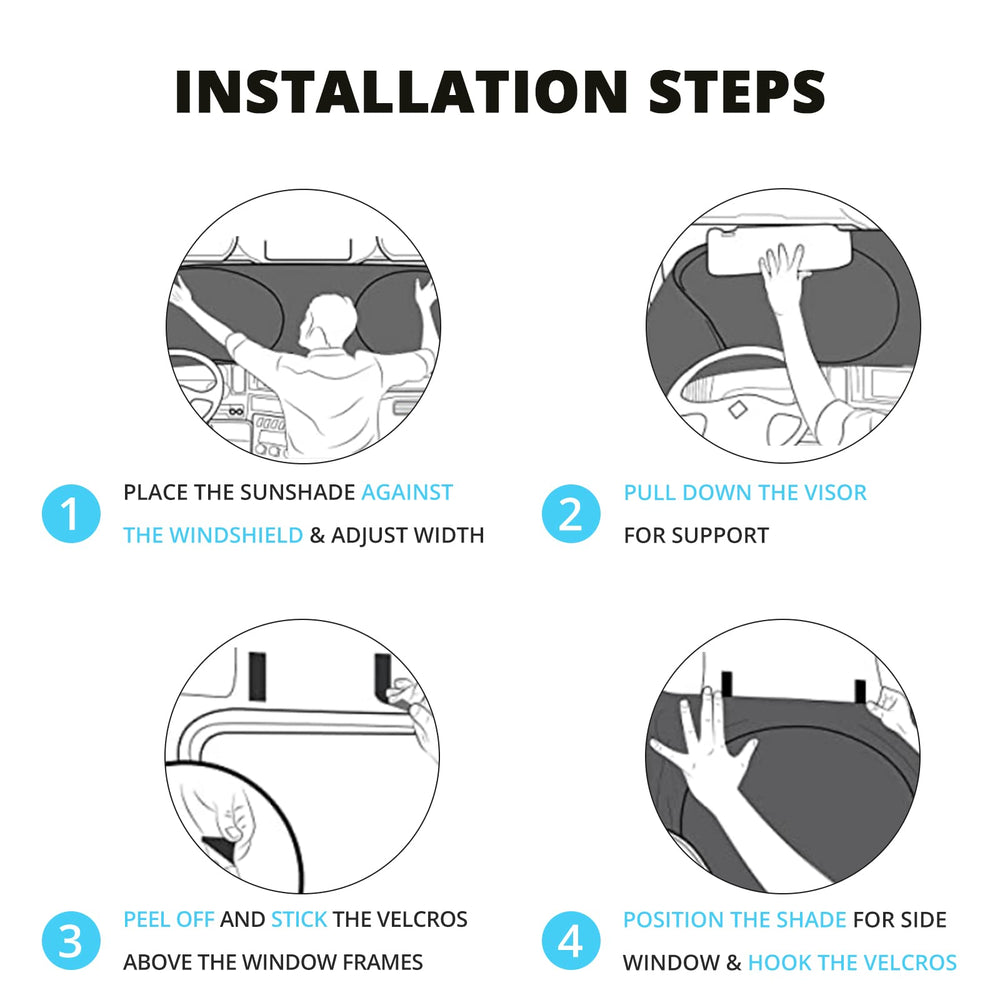 INSTALLATION STEPS

1 PLACE THE SUNSHADE AGAINST THE WINDSHIELD & ADJUST WIDTH

2 PULL DOWN THE VISOR FOR SUPPORT

3 PEEL OFF AND STICK THE VELCROS ABOVE THE WINDOW FRAMES

4 POSITION THE SHADE FOR SIDE WINDOW & HOOK THE VELCROS