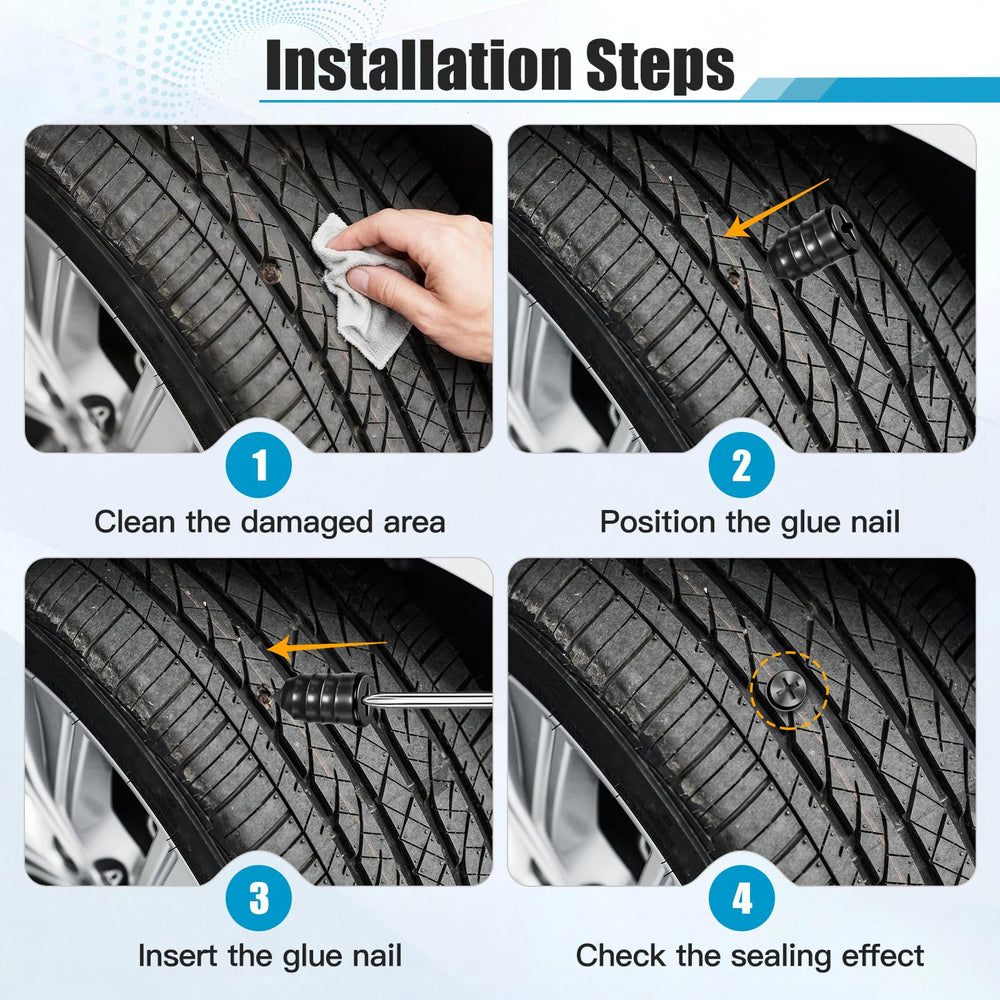 Installation Steps

1
Clean the damaged area

2
Position the glue nail

3
Insert the glue nail

4
Check the sealing effect